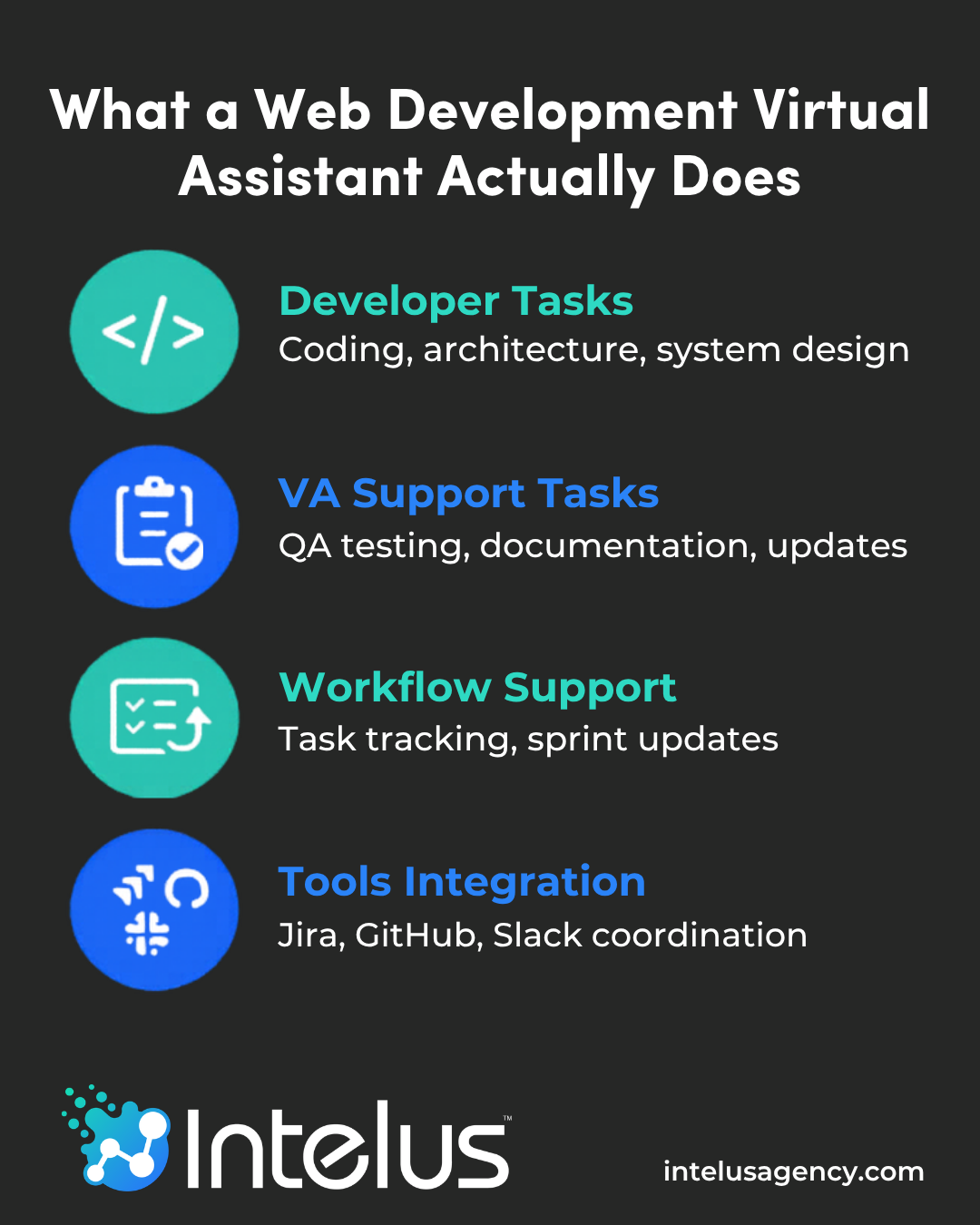 What a Web Development Virtual Assistant Actually Does

</>

Developer Tasks
Coding, architecture, system design

VA Support Tasks
QA testing, documentation, updates

Workflow Support
Task tracking, sprint updates

Tools Integration
Jira, GitHub, Slack coordination

Intelus™

intelusagency.com