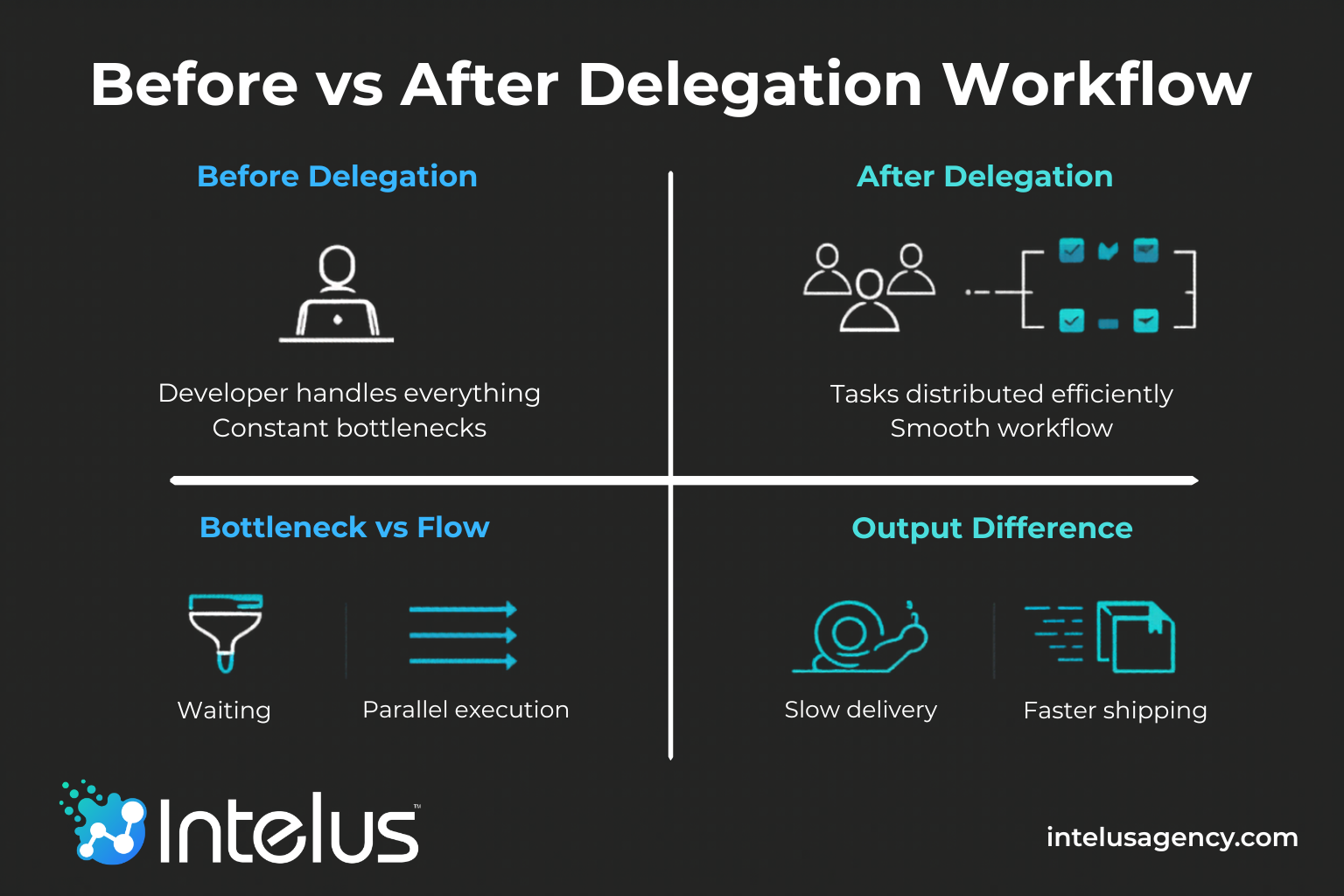 Before vs After Delegation Workflow

Before Delegation

Developer handles everything
Constant bottlenecks

After Delegation

Tasks distributed efficiently
Smooth workflow

Bottleneck vs Flow

Waiting

Parallel execution

Output Difference

Slow delivery

Faster shipping

Intelus™

intelusagency.com