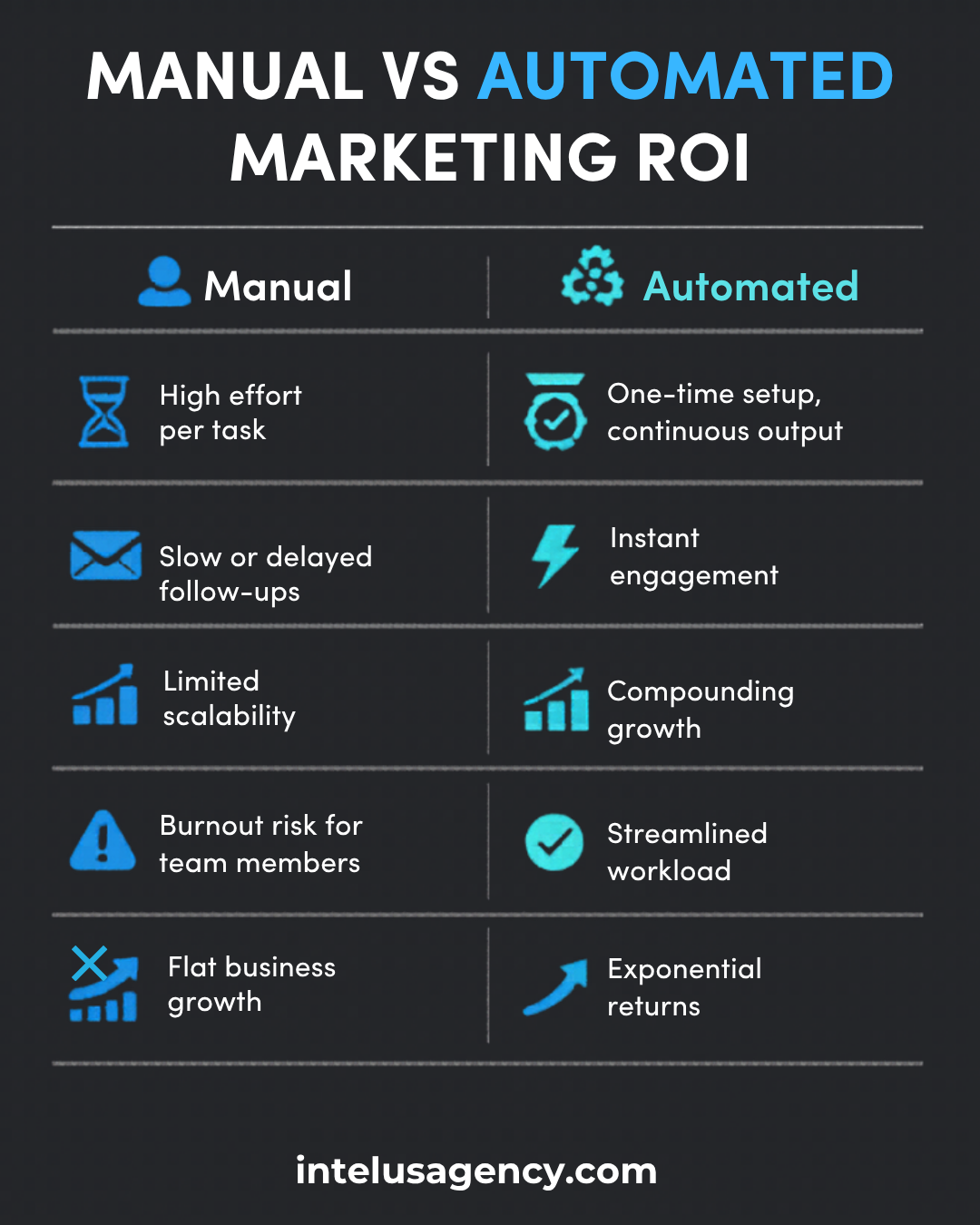 MANUAL VS AUTOMATED MARKETING ROI

| Manual | Automated |
|---|---|
| High effort per task | One-time setup, continuous output |
| Slow or delayed follow-ups | Instant engagement |
| Limited scalability | Compounding growth |
| Burnout risk for team members | Streamlined workload |
| Flat business growth | Exponential returns |

intelusagency.com