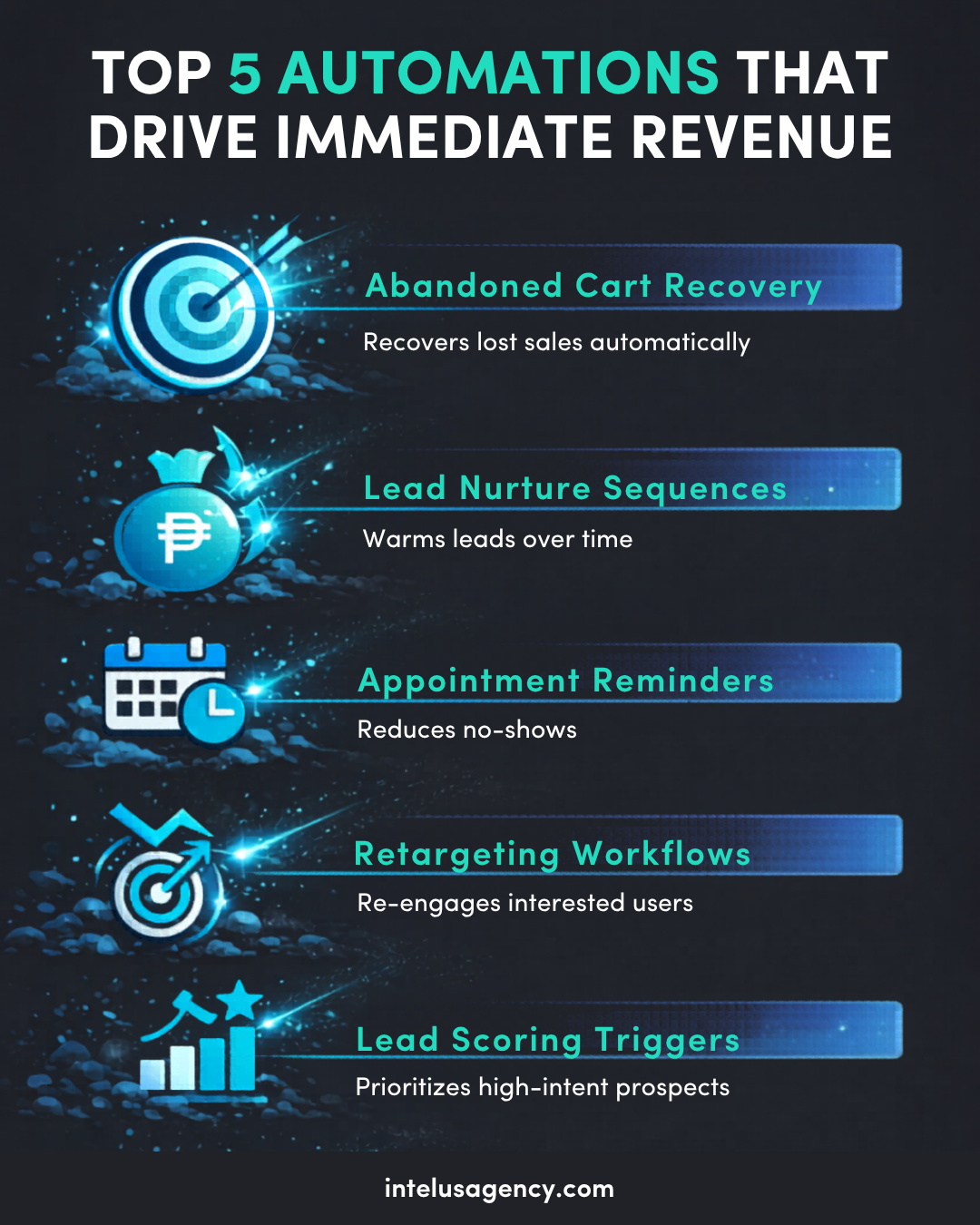 TOP 5 AUTOMATIONS THAT DRIVE IMMEDIATE REVENUE

Abandoned Cart Recovery
Recovers lost sales automatically

₱

Lead Nurture Sequences
Warms leads over time

Appointment Reminders
Reduces no-shows

Retargeting Workflows
Re-engages interested users

Lead Scoring Triggers
Prioritizes high-intent prospects

intelusagency.com