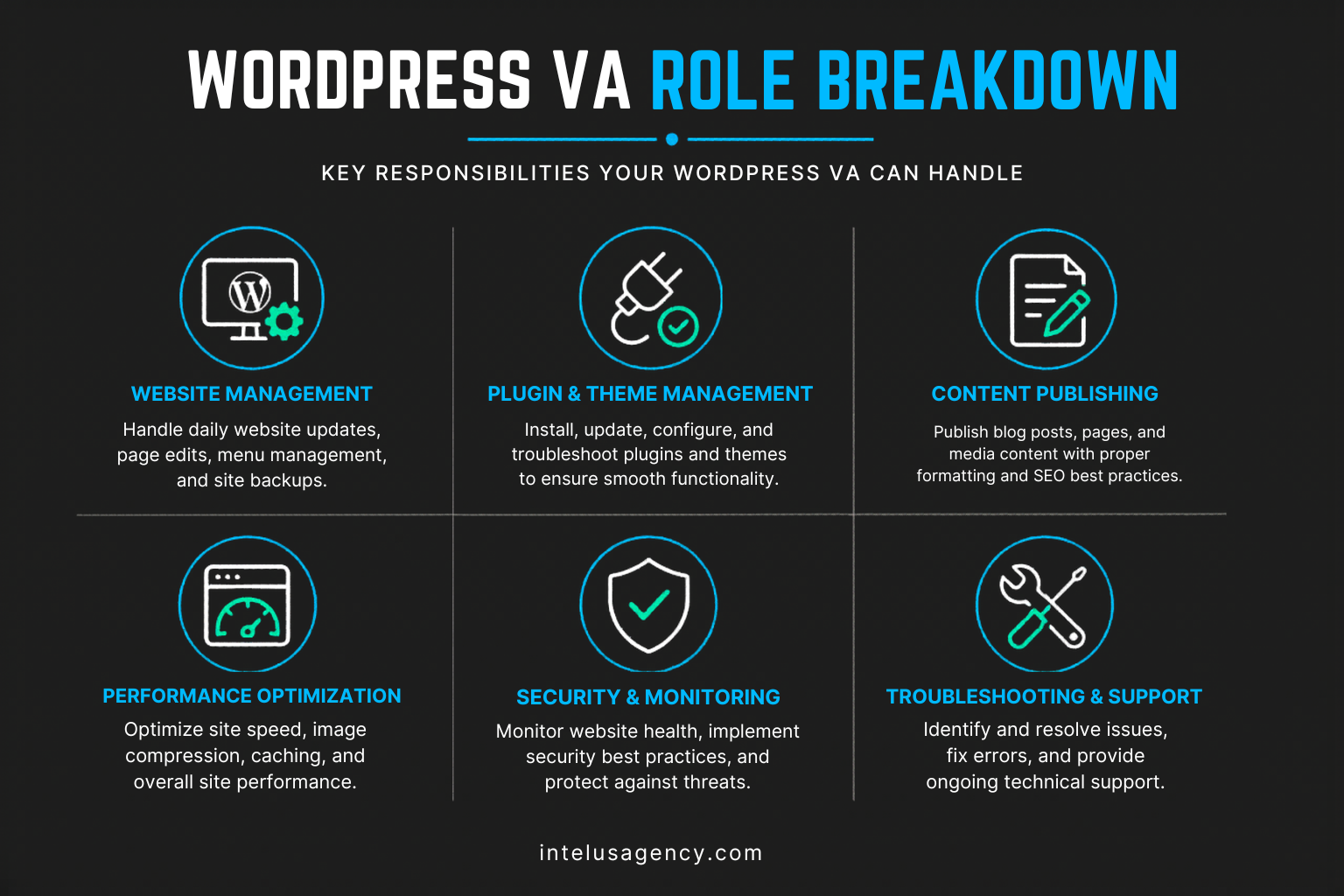 WORDPRESS VA ROLE BREAKDOWN

KEY RESPONSIBILITIES YOUR WORDPRESS VA CAN HANDLE

WEBSITE MANAGEMENT

Handle daily website updates, page edits, menu management, and site backups.

PLUGIN & THEME MANAGEMENT

Install, update, configure, and troubleshoot plugins and themes to ensure smooth functionality.

CONTENT PUBLISHING

Publish blog posts, pages, and media content with proper formatting and SEO best practices.

PERFORMANCE OPTIMIZATION

Optimize site speed, image compression, caching, and overall site performance.

SECURITY & MONITORING

Monitor website health, implement security best practices, and protect against threats.

TROUBLESHOOTING & SUPPORT

Identify and resolve issues, fix errors, and provide ongoing technical support.

intelusagency.com