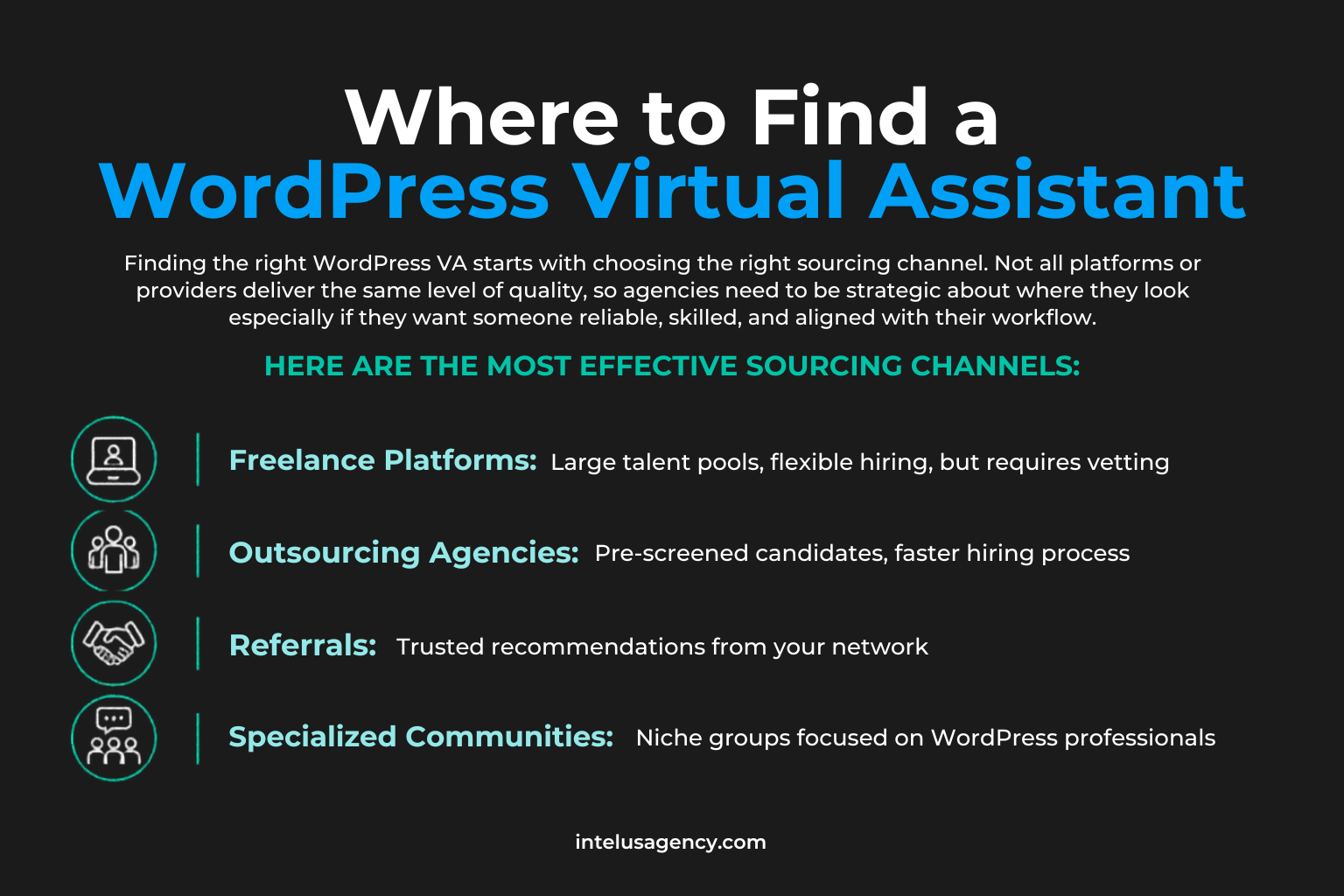 Where to Find a
WordPress Virtual Assistant

Finding the right WordPress VA starts with choosing the right sourcing channel. Not all platforms or providers deliver the same level of quality, so agencies need to be strategic about where they look especially if they want someone reliable, skilled, and aligned with their workflow.

HERE ARE THE MOST EFFECTIVE SOURCING CHANNELS:

Freelance Platforms: Large talent pools, flexible hiring, but requires vetting

Outsourcing Agencies: Pre-screened candidates, faster hiring process

Referrals: Trusted recommendations from your network

Specialized Communities: Niche groups focused on WordPress professionals

intelusagency.com