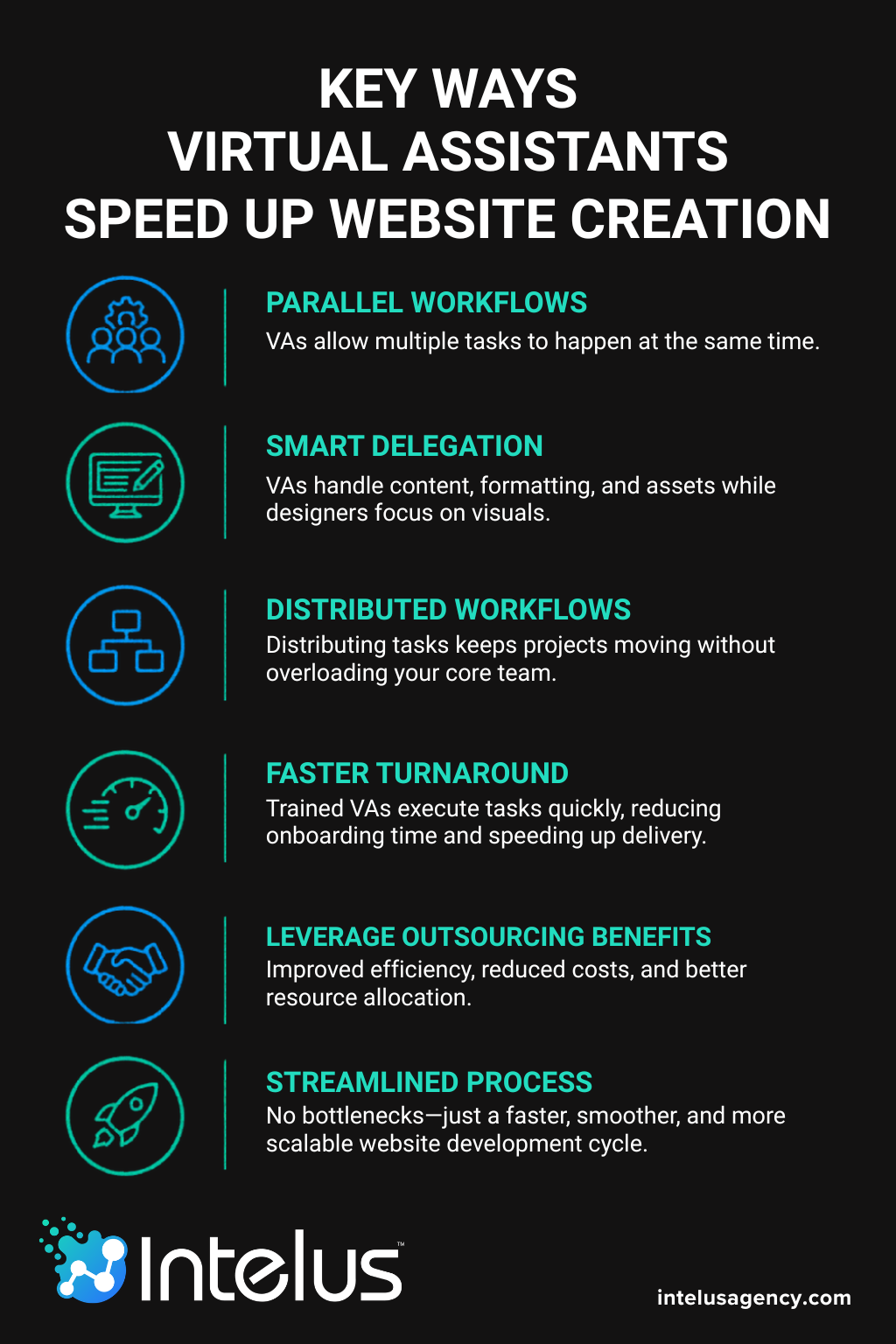 KEY WAYS
VIRTUAL ASSISTANTS
SPEED UP WEBSITE CREATION

PARALLEL WORKFLOWS
VAs allow multiple tasks to happen at the same time.

SMART DELEGATION
VAs handle content, formatting, and assets while designers focus on visuals.

DISTRIBUTED WORKFLOWS
Distributing tasks keeps projects moving without overloading your core team.

FASTER TURNAROUND
Trained VAs execute tasks quickly, reducing onboarding time and speeding up delivery.

LEVERAGE OUTSOURCING BENEFITS
Improved efficiency, reduced costs, and better resource allocation.

STREAMLINED PROCESS
No bottlenecks—just a faster, smoother, and more scalable website development cycle.

Intelus™

intelusagency.com