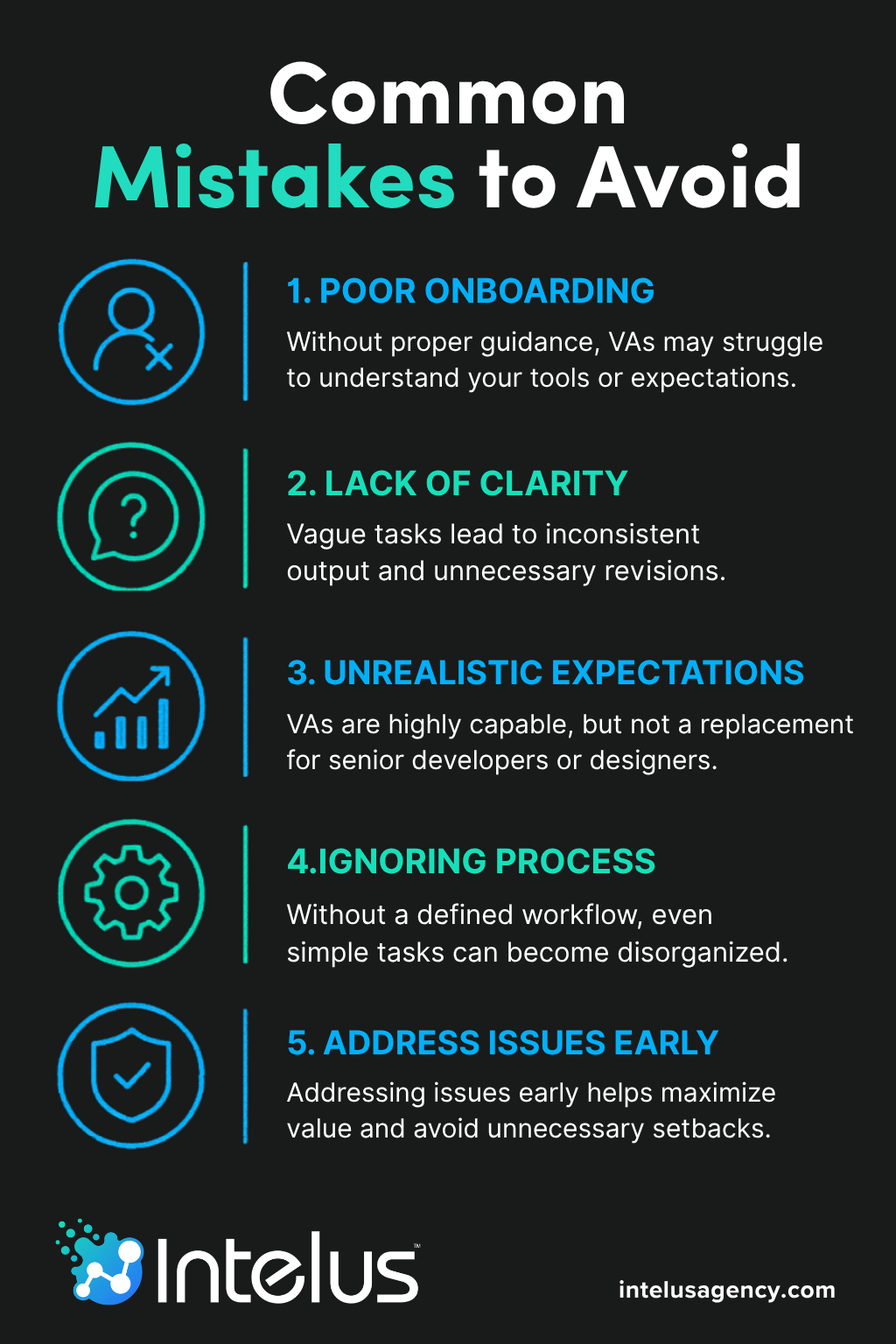 Common Mistakes to Avoid

1. POOR ONBOARDING

Without proper guidance, VAs may struggle to understand your tools or expectations.

2. LACK OF CLARITY

Vague tasks lead to inconsistent output and unnecessary revisions.

3. UNREALISTIC EXPECTATIONS

VAs are highly capable, but not a replacement for senior developers or designers.

4.IGNORING PROCESS

Without a defined workflow, even simple tasks can become disorganized.

5. ADDRESS ISSUES EARLY

Addressing issues early helps maximize value and avoid unnecessary setbacks.

Intelus™

intelusagency.com