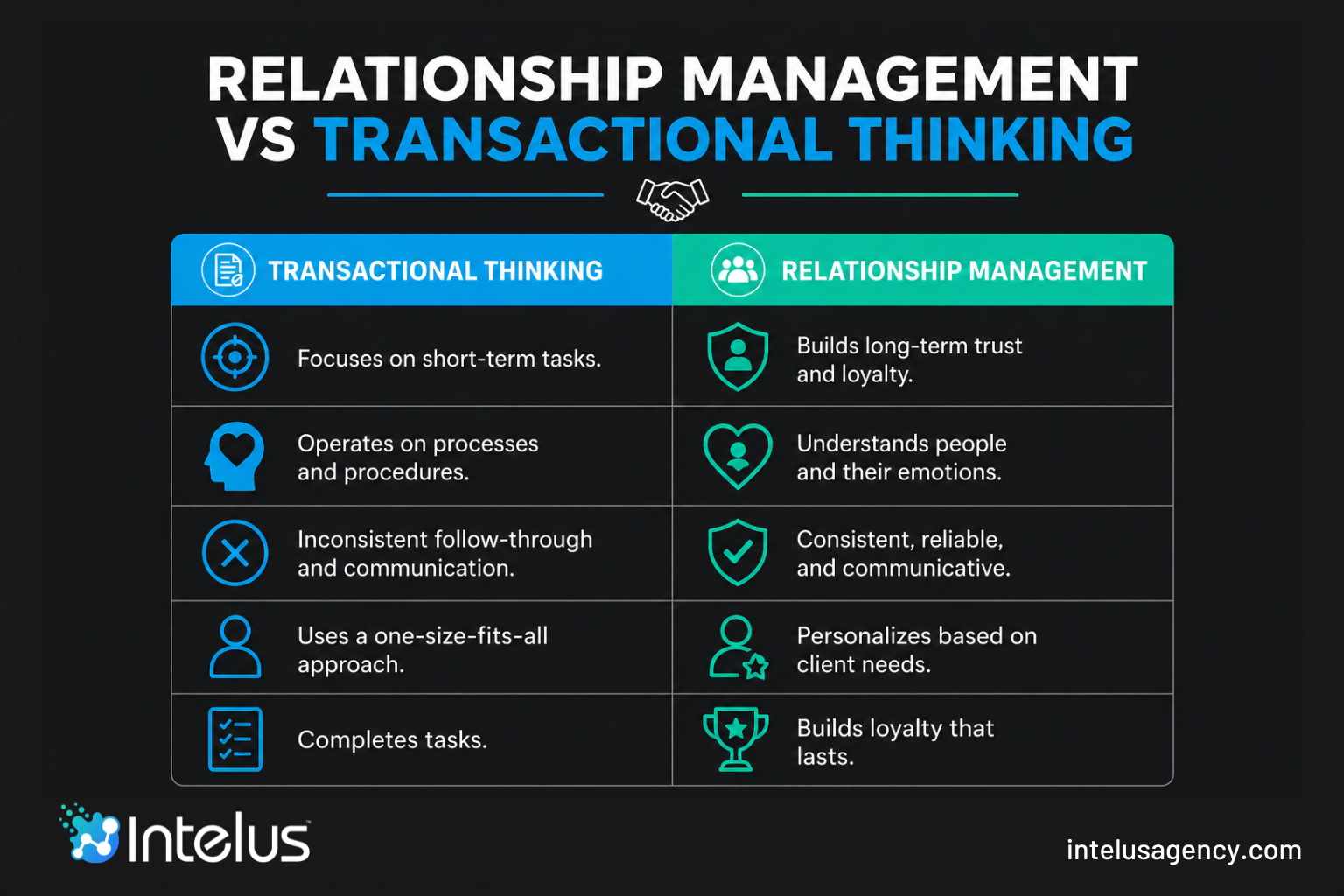 RELATIONSHIP MANAGEMENT VS TRANSACTIONAL THINKING

| TRANSACTIONAL THINKING | RELATIONSHIP MANAGEMENT |
|---|---|
| Focuses on short-term tasks. | Builds long-term trust and loyalty. |
| Operates on processes and procedures. | Understands people and their emotions. |
| Inconsistent follow-through and communication. | Consistent, reliable, and communicative. |
| Uses a one-size-fits-all approach. | Personalizes based on client needs. |
| Completes tasks. | Builds loyalty that lasts. |

Intelus

intelusagency.com