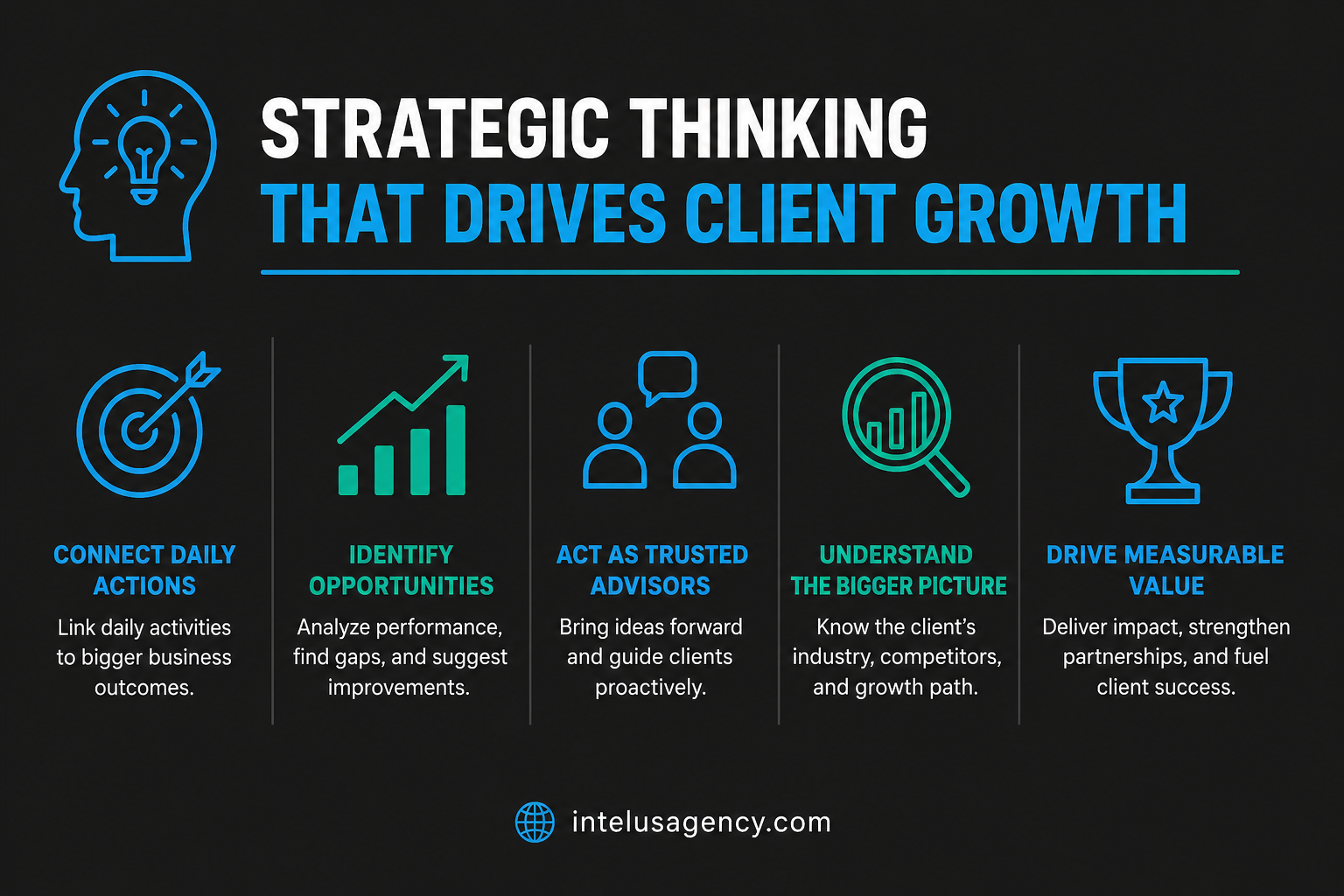 STRATEGIC THINKING
THAT DRIVES CLIENT GROWTH

CONNECT DAILY ACTIONS
Link daily activities to bigger business outcomes.

IDENTIFY OPPORTUNITIES
Analyze performance, find gaps, and suggest improvements.

ACT AS TRUSTED ADVISORS
Bring ideas forward and guide clients proactively.

UNDERSTAND THE BIGGER PICTURE
Know the client's industry, competitors, and growth path.

DRIVE MEASURABLE VALUE
Deliver impact, strengthen partnerships, and fuel client success.

intelusagency.com