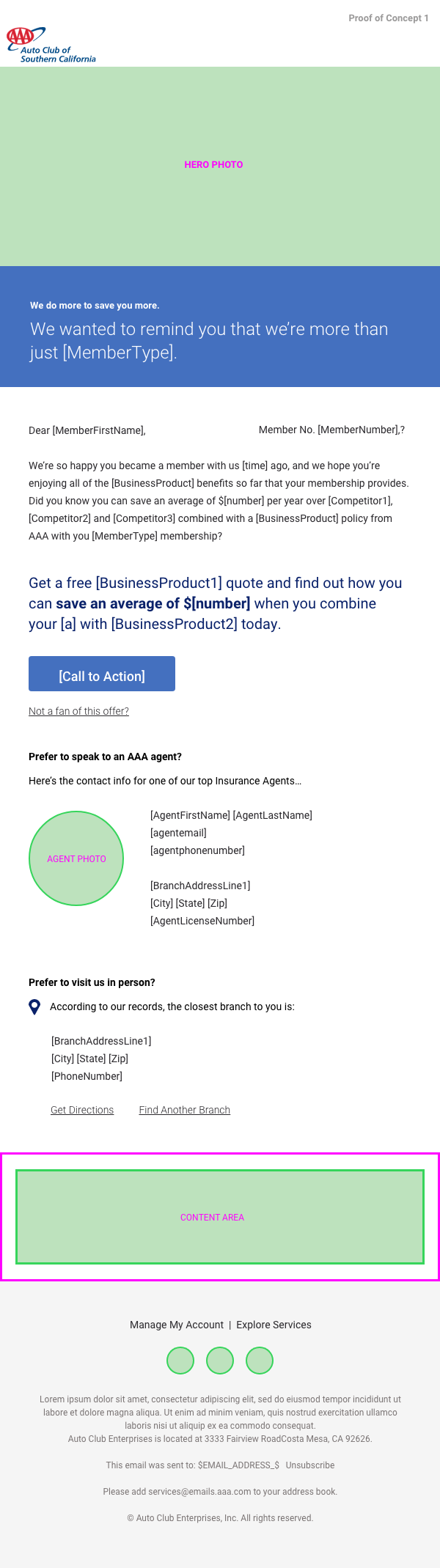 Proof of Concept 1

AAA Auto Club of Southern California

HERO PHOTO

We do more to save you more.

We wanted to remind you that we're more than just [MemberType].

Dear [MemberFirstName], Member No. [MemberNumber],?

We're so happy you became a member with us [time] ago, and we hope you're enjoying all of the [BusinessProduct] benefits so far that your membership provides. Did you know you can save an average of $[number] per year over [Competitor1], [Competitor2] and [Competitor3] combined with a [BusinessProduct] policy from AAA with you [MemberType] membership?

Get a free [BusinessProduct1] quote and find out how you can save an average of $[number] when you combine your [a] with [BusinessProduct2] today.

[Call to Action]

Not a fan of this offer?

Prefer to speak to an AAA agent?

Here's the contact info for one of our top Insurance Agents…

AGENT PHOTO

[AgentFirstName] [AgentLastName]
[agentemail]
[agentphonenumber]

[BranchAddressLine1]
[City] [State] [Zip]
[AgentLicenseNumber]

Prefer to visit us in person?

According to our records, the closest branch to you is:

[BranchAddressLine1]
[City] [State] [Zip]
[PhoneNumber]

Get Directions Find Another Branch

CONTENT AREA

Manage My Account | Explore Services

Lorem ipsum dolor sit amet, consectetur adipiscing elit, sed do eiusmod tempor incididunt ut labore et dolore magna aliqua. Ut enim ad minim veniam, quis nostrud exercitation ullamco laboris nisi ut aliquip ex ea commodo consequat.
Auto Club Enterprises is located at 3333 Fairview RoadCosta Mesa, CA 92626.

This email was sent to: $EMAIL_ADDRESS_$ Unsubscribe

Please add services@emails.aaa.com to your address book.

© Auto Club Enterprises, Inc. All rights reserved.