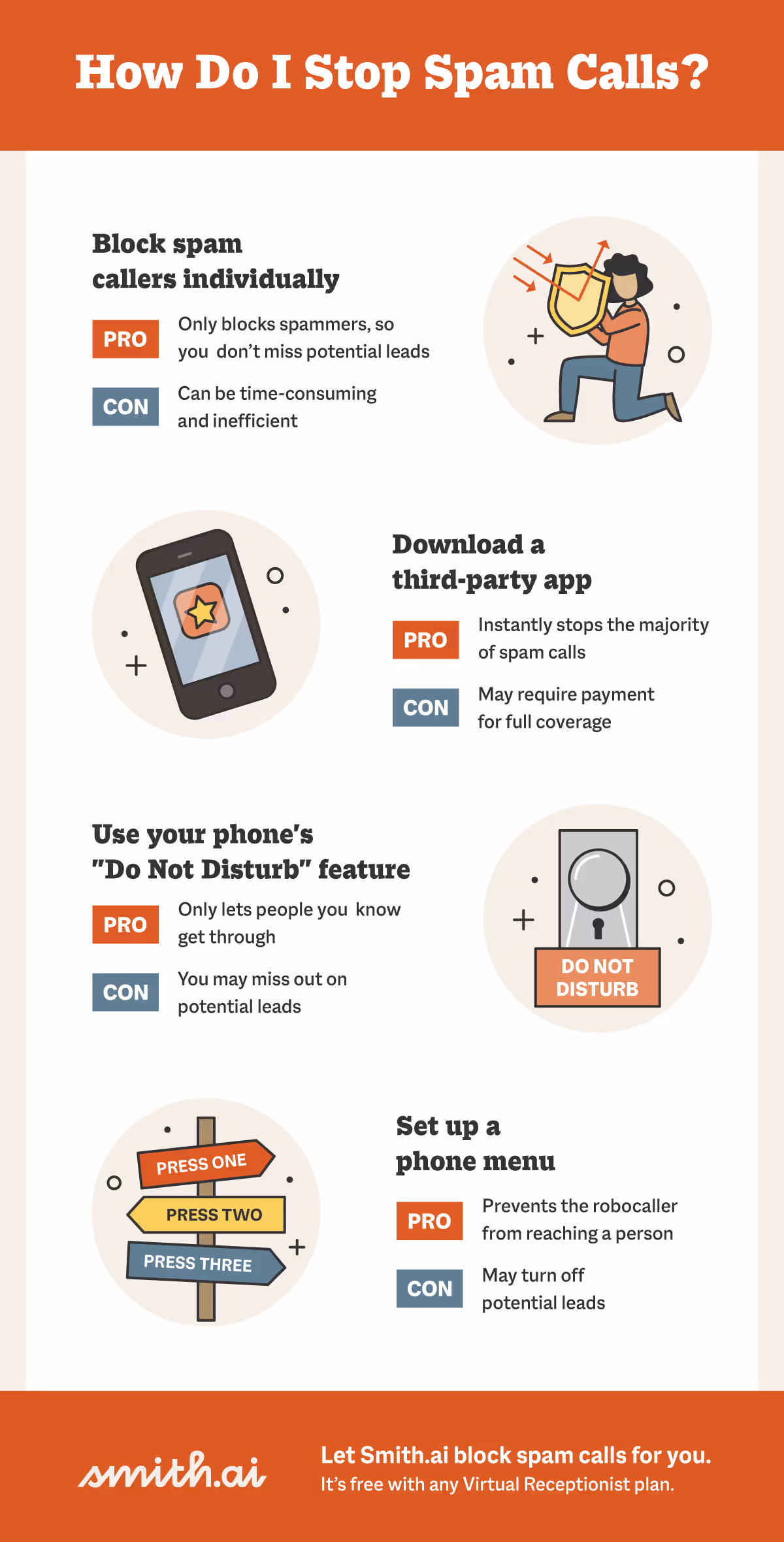 How Do I Stop Spam Calls?

Block spam callers individually

PRO Only blocks spammers, so you don't miss potential leads

CON Can be time-consuming and inefficient

Download a third-party app

PRO Instantly stops the majority of spam calls

CON May require payment for full coverage

Use your phone's "Do Not Disturb" feature

PRO Only lets people you know get through

CON You may miss out on potential leads

DO NOT DISTURB

PRESS ONE
PRESS TWO
PRESS THREE

Set up a phone menu

PRO Prevents the robocaller from reaching a person

CON May turn off potential leads

smith.ai

Let Smith.ai block spam calls for you.
It's free with any Virtual Receptionist plan.