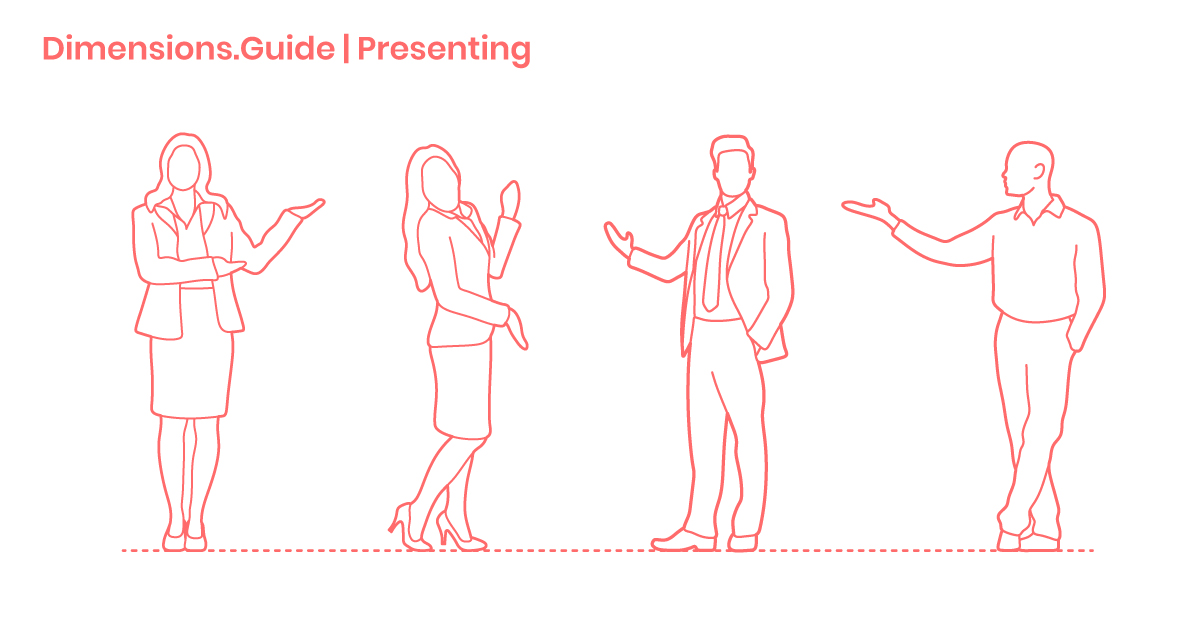 Dimensions.Guide | Presenting