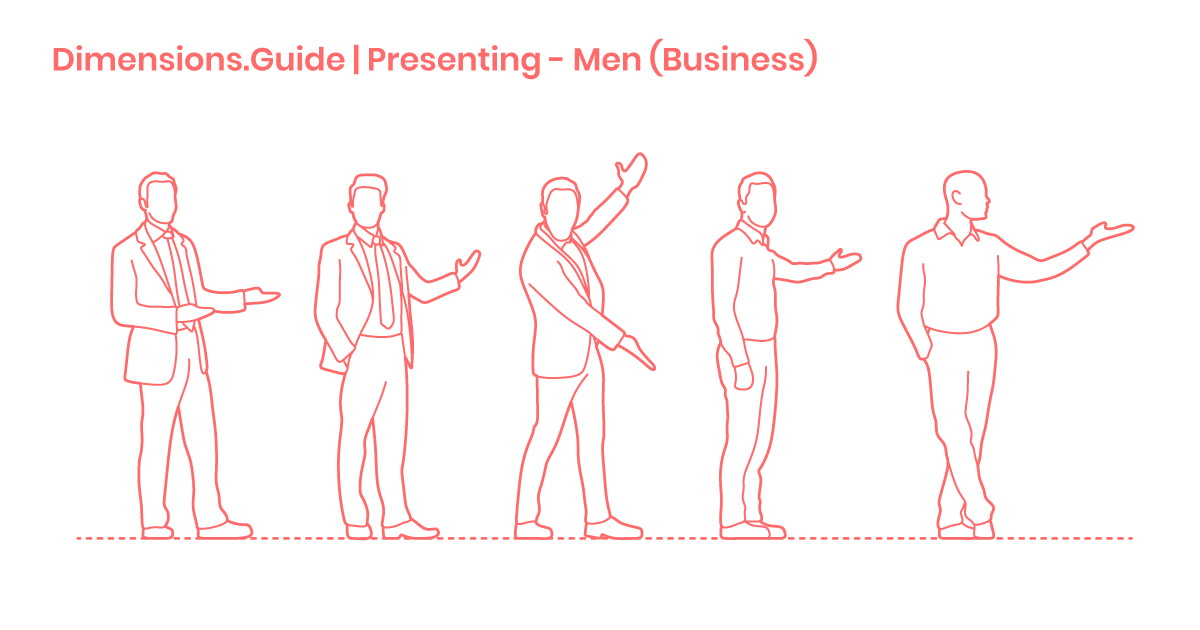 Dimensions.Guide | Presenting - Men (Business)