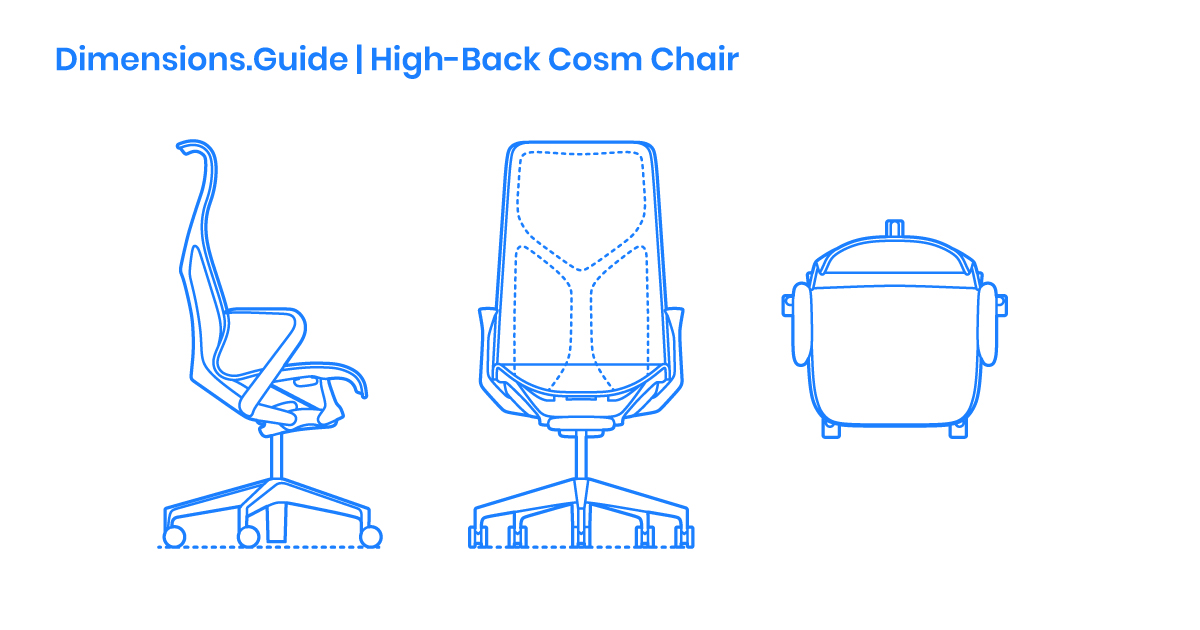 Dimensions.Guide | High-Back Cosm Chair