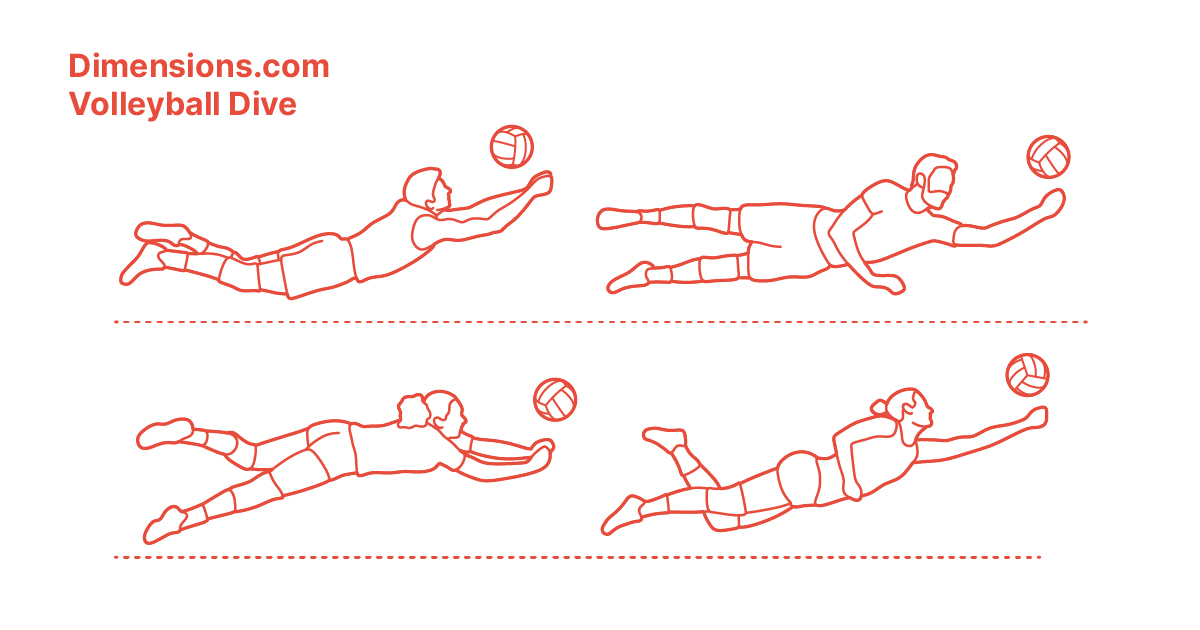 Dimensions.com
Volleyball Dive