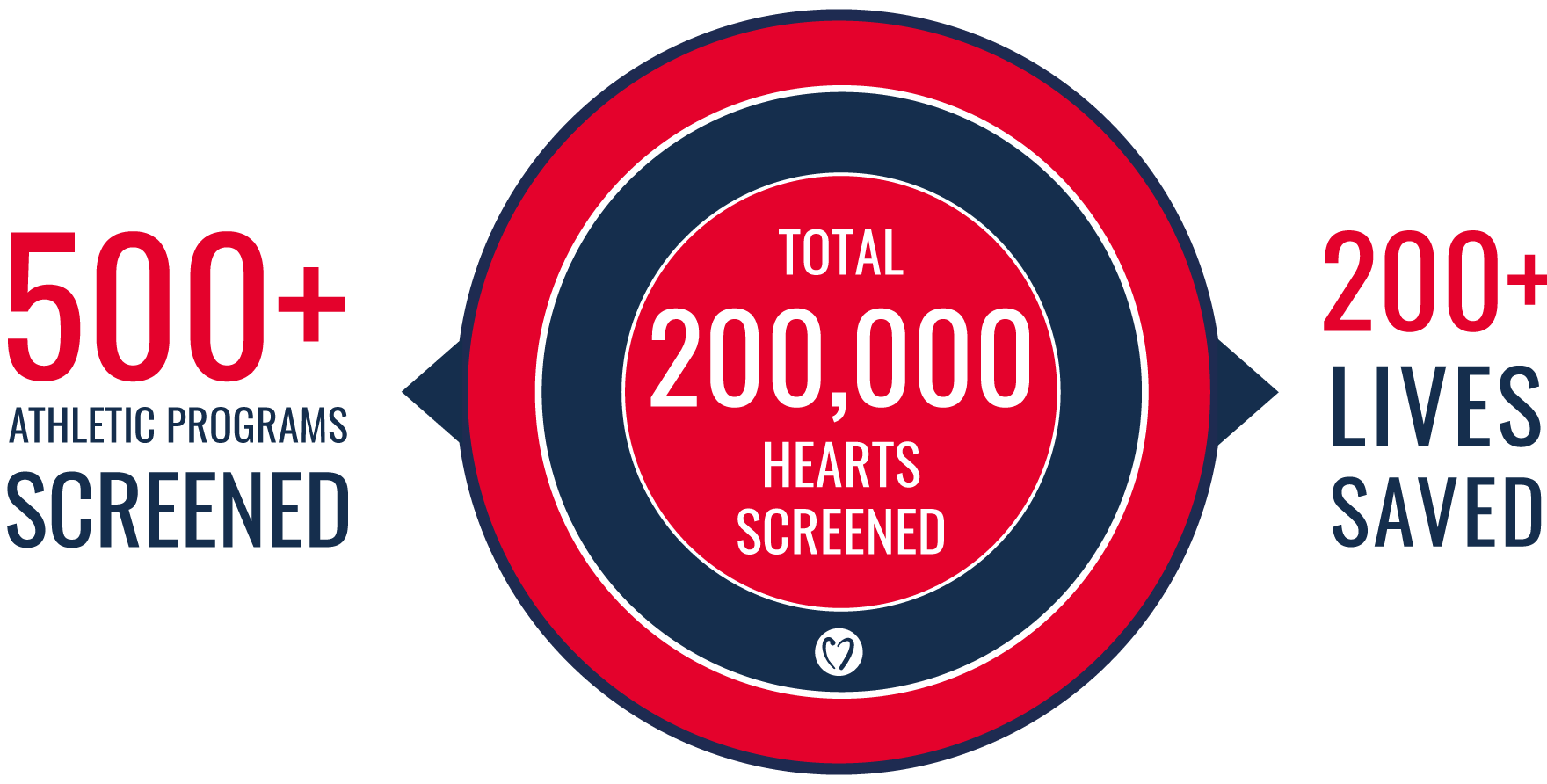 500+
ATHLETIC PROGRAMS
SCREENED

TOTAL
200,000
HEARTS
SCREENED

200+
LIVES
SAVED