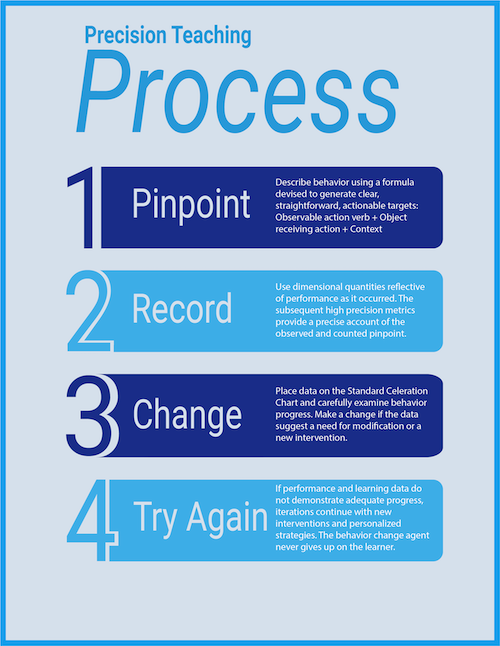 Precision Teaching
Process

1 Pinpoint

Describe behavior using a formula devised to generate clear, straightforward, actionable targets: Observable action verb + Object receiving action + Context

2 Record

Use dimensional quantities reflective of performance as it occurred. The subsequent high precision metrics provide a precise account of the observed and counted pinpoint.

3 Change

Place data on the Standard Celeration Chart and carefully examine behavior progress. Make a change if the data suggest a need for modification or a new intervention.

4 Try Again

If performance and learning data do not demonstrate adequate progress, iterations continue with new interventions and personalized strategies. The behavior change agent never gives up on the learner.