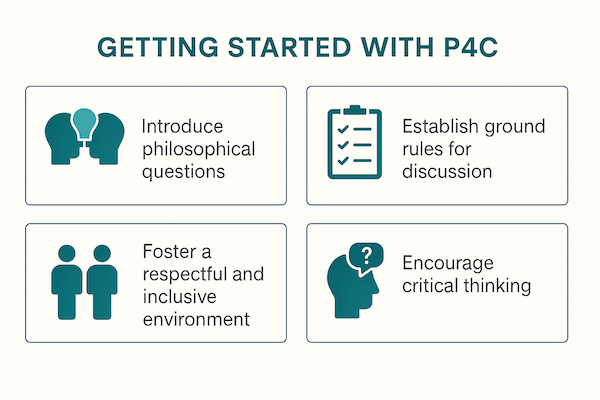 GETTING STARTED WITH P4C

Introduce philosophical questions

Establish ground rules for discussion

Foster a respectful and inclusive environment

?

Encourage critical thinking