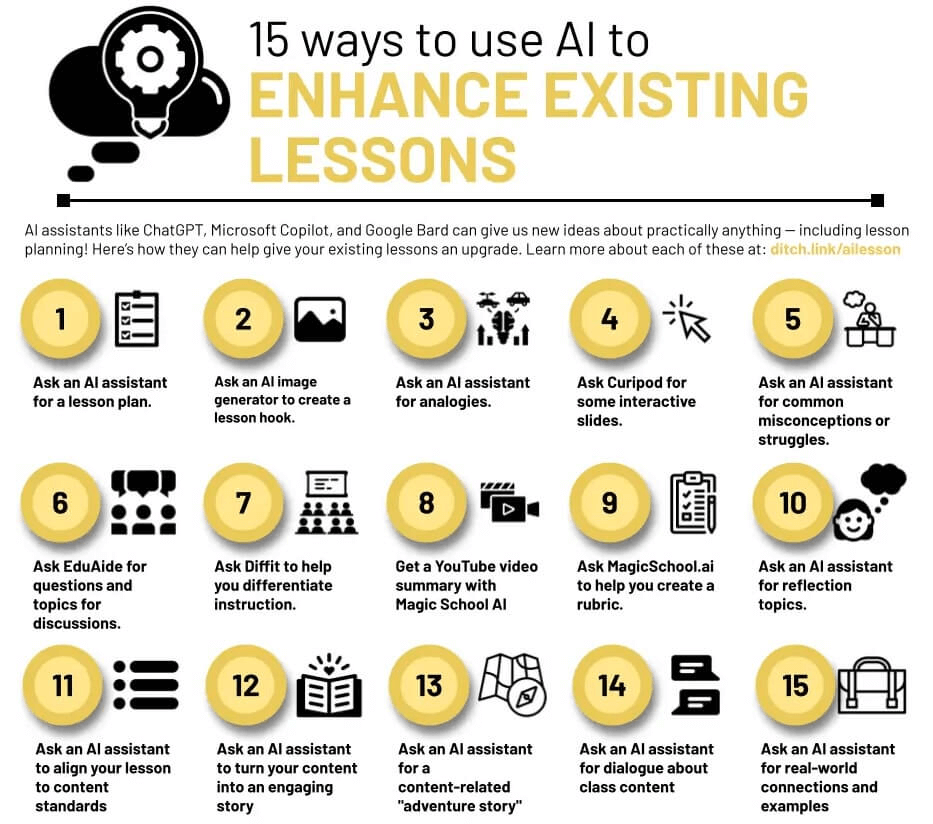 15 ways to use AI to
ENHANCE EXISTING LESSONS

AI assistants like ChatGPT, Microsoft Copilot, and Google Bard can give us new ideas about practically anything — including lesson planning! Here's how they can help give your existing lessons an upgrade. Learn more about each of these at: ditch.link/ailesson

1
Ask an AI assistant for a lesson plan.

2
Ask an AI image generator to create a lesson hook.

3
Ask an AI assistant for analogies.

4
Ask Curipod for some interactive slides.

5
Ask an AI assistant for common misconceptions or struggles.

6
Ask EduAide for questions and topics for discussions.

7
Ask Diffit to help you differentiate instruction.

8
Get a YouTube video summary with Magic School AI

9
Ask MagicSchool.ai to help you create a rubric.

10
Ask an AI assistant for reflection topics.

11
Ask an AI assistant to align your lesson to content standards

12
Ask an AI assistant to turn your content into an engaging story

13
Ask an AI assistant for a content-related "adventure story"

14
Ask an AI assistant for dialogue about class content

15
Ask an AI assistant for real-world connections and examples