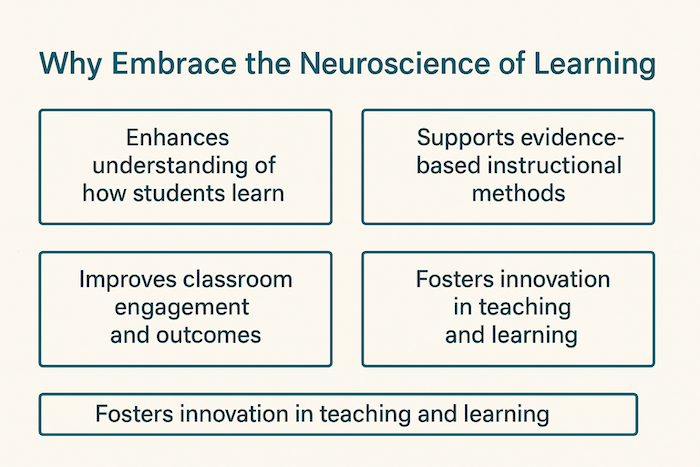 Why Embrace the Neuroscience of Learning

Enhances understanding of how students learn

Supports evidence-based instructional methods

Improves classroom engagement and outcomes

Fosters innovation in teaching and learning

Fosters innovation in teaching and learning