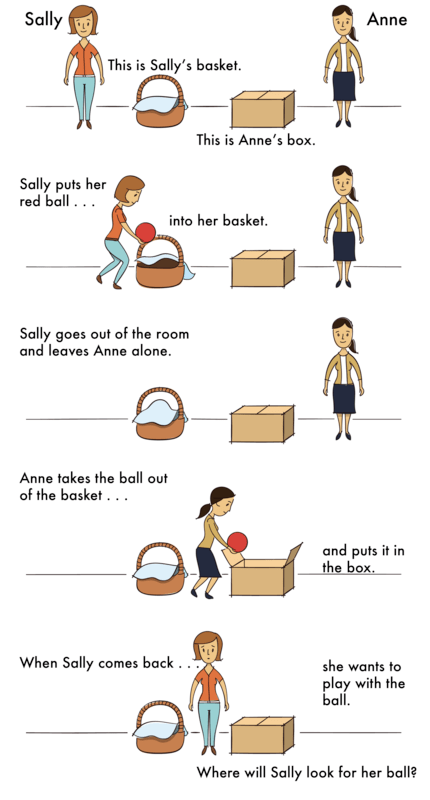 Sally

Anne

This is Sally's basket.

This is Anne's box.

Sally puts her red ball . . .

into her basket.

Sally goes out of the room and leaves Anne alone.

Anne takes the ball out of the basket . . .

and puts it in the box.

When Sally comes back . . .

she wants to play with the ball.

Where will Sally look for her ball?