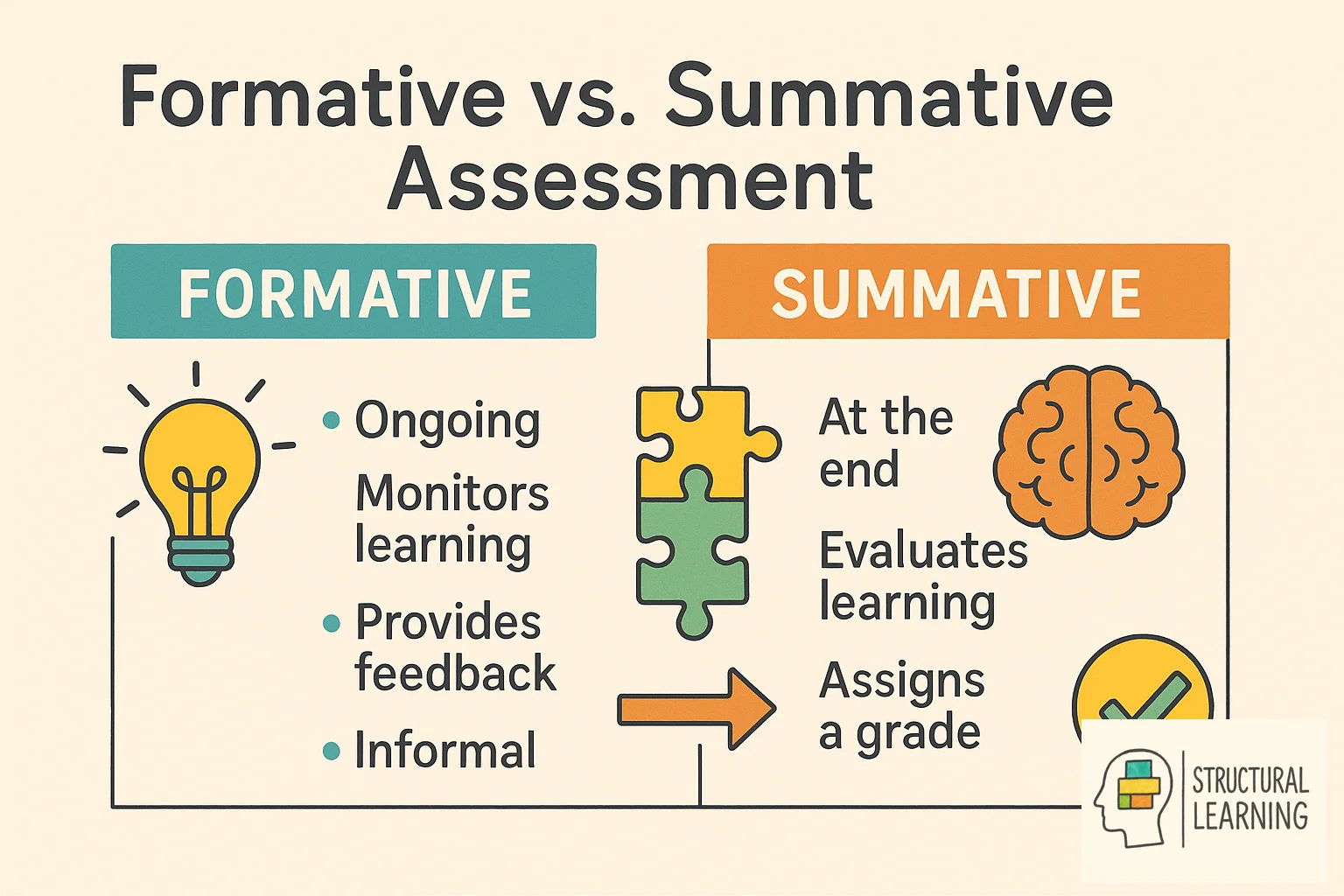 Formative vs. Summative Assessment

FORMATIVE

• Ongoing

Monitors learning

• Provides feedback

• Informal

SUMMATIVE

At the end

Evaluates learning

Assigns a grade

STRUCTURAL LEARNING