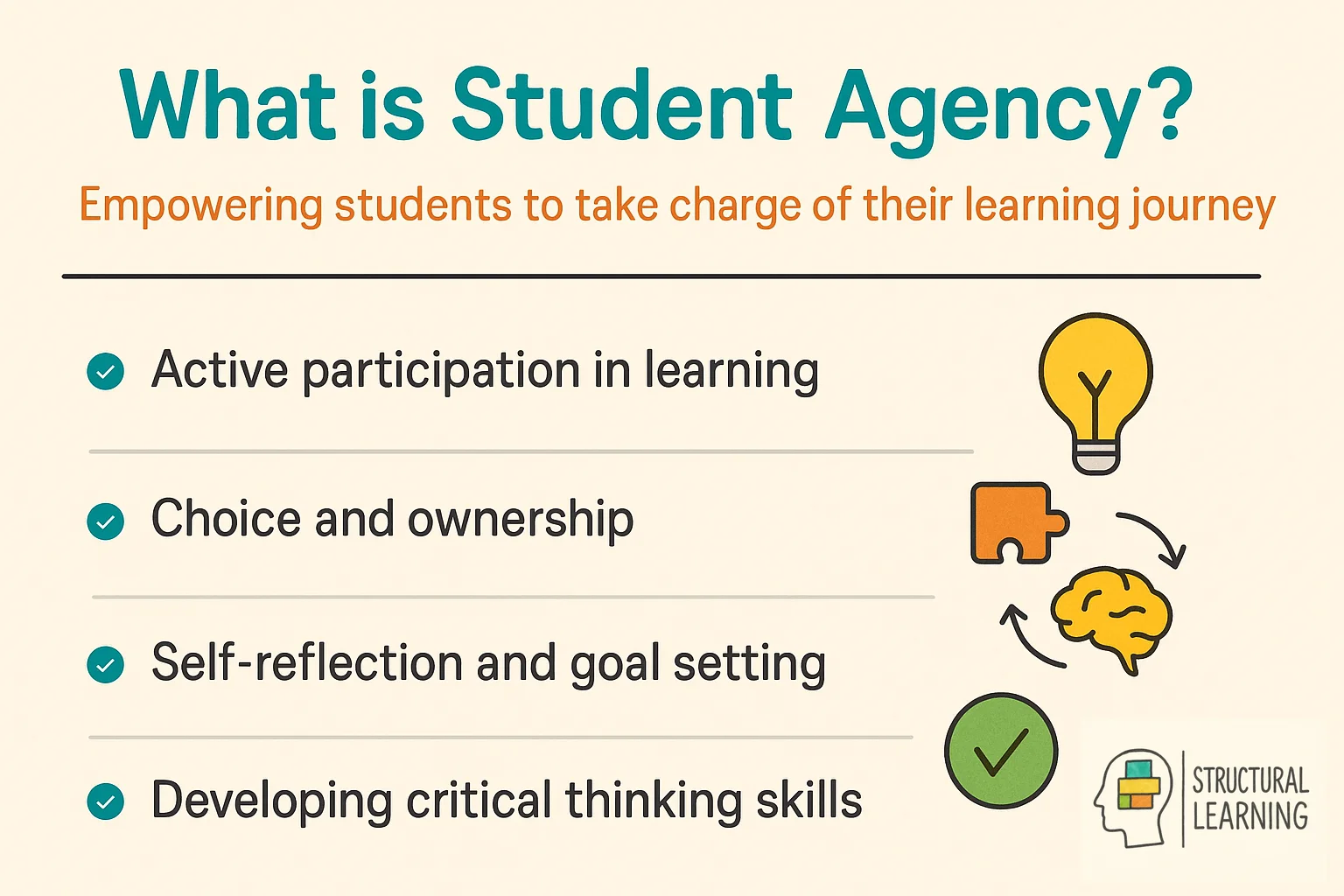 What is Student Agency?

Empowering students to take charge of their learning journey

Active participation in learning

Choice and ownership

Self-reflection and goal setting

Developing critical thinking skills

STRUCTURAL LEARNING