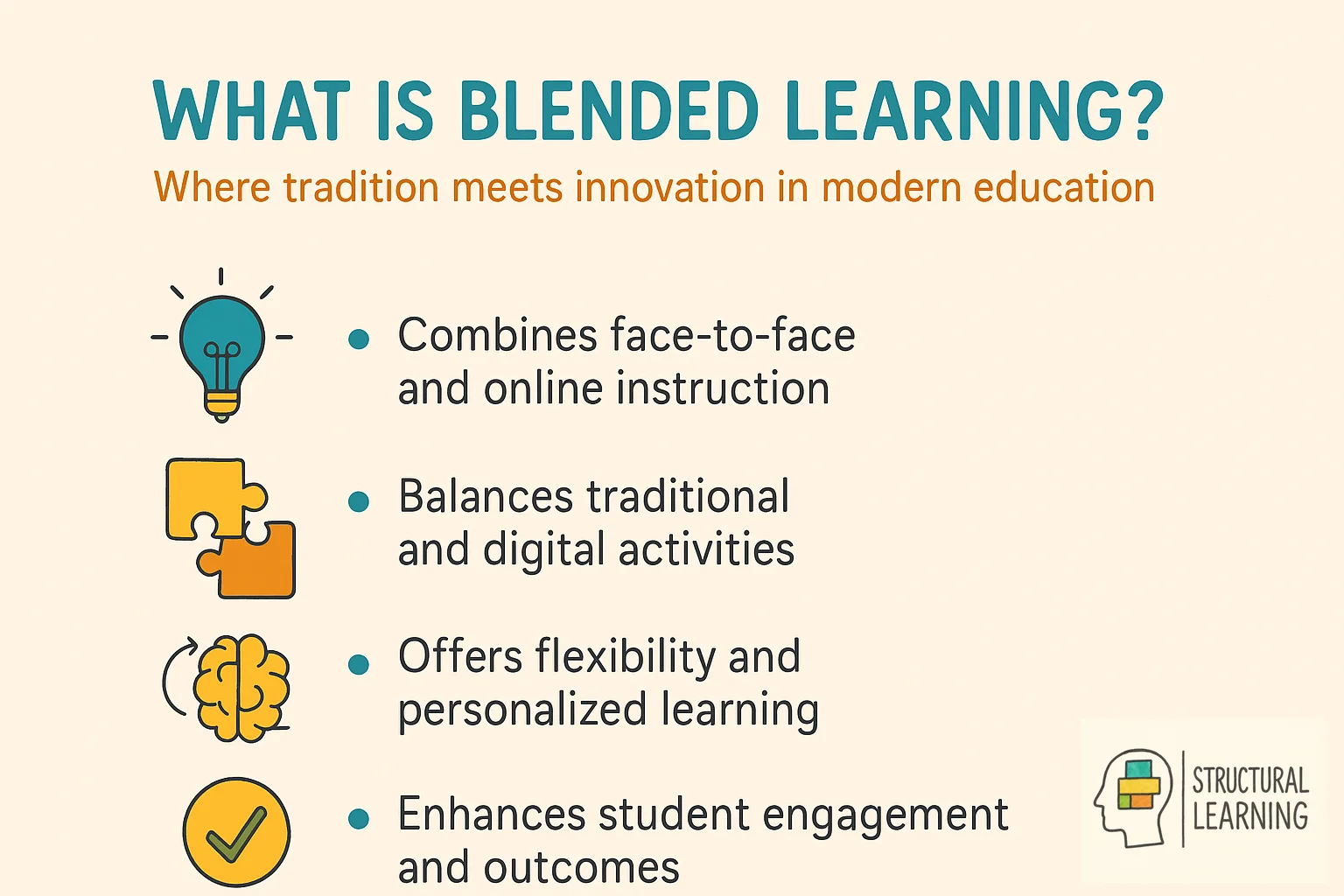 WHAT IS BLENDED LEARNING?
Where tradition meets innovation in modern education

• Combines face-to-face and online instruction

• Balances traditional and digital activities

• Offers flexibility and personalized learning

• Enhances student engagement and outcomes

STRUCTURAL LEARNING