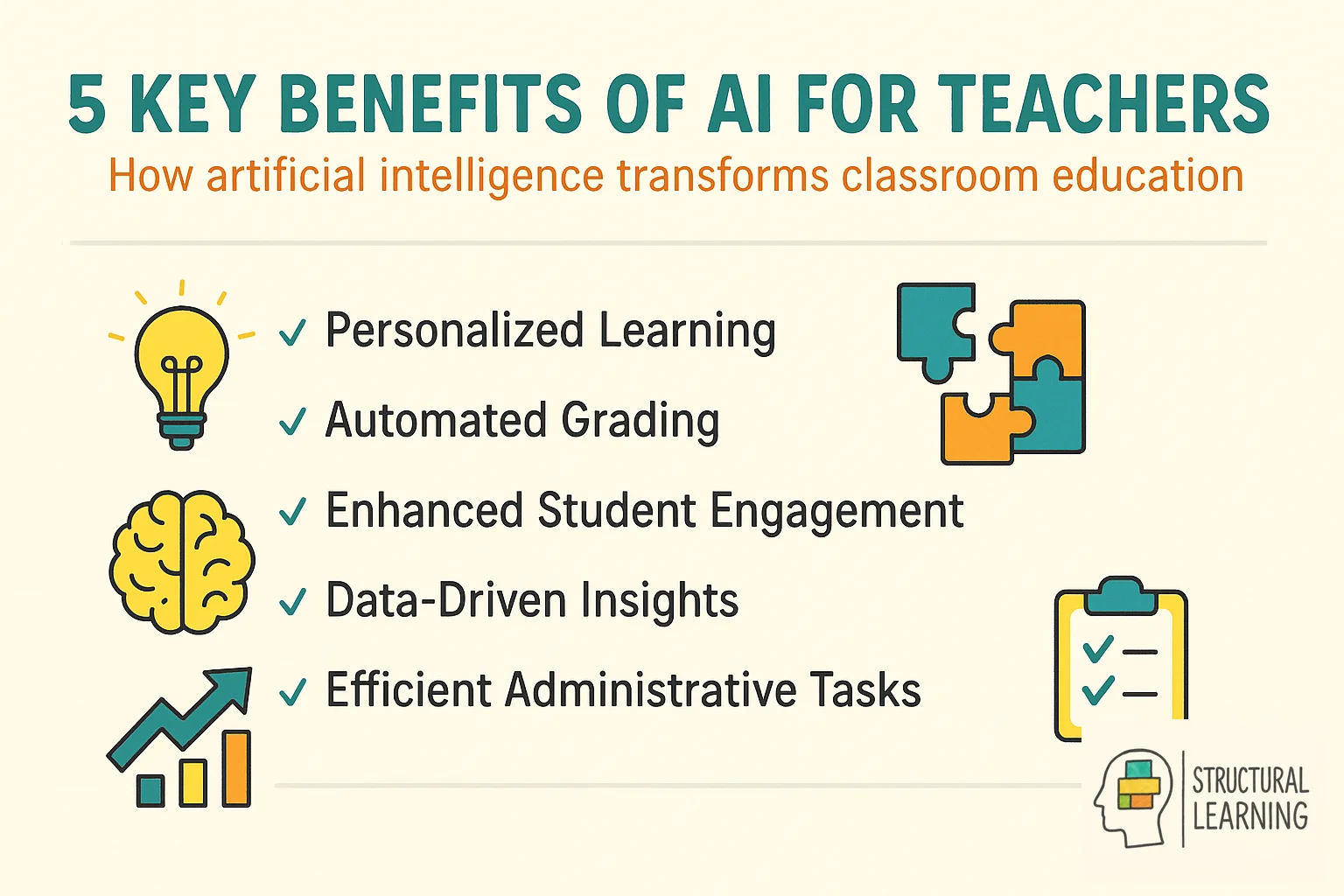 5 KEY BENEFITS OF AI FOR TEACHERS

How artificial intelligence transforms classroom education

✓ Personalized Learning

✓ Automated Grading

✓ Enhanced Student Engagement

✓ Data-Driven Insights

✓ Efficient Administrative Tasks

STRUCTURAL LEARNING