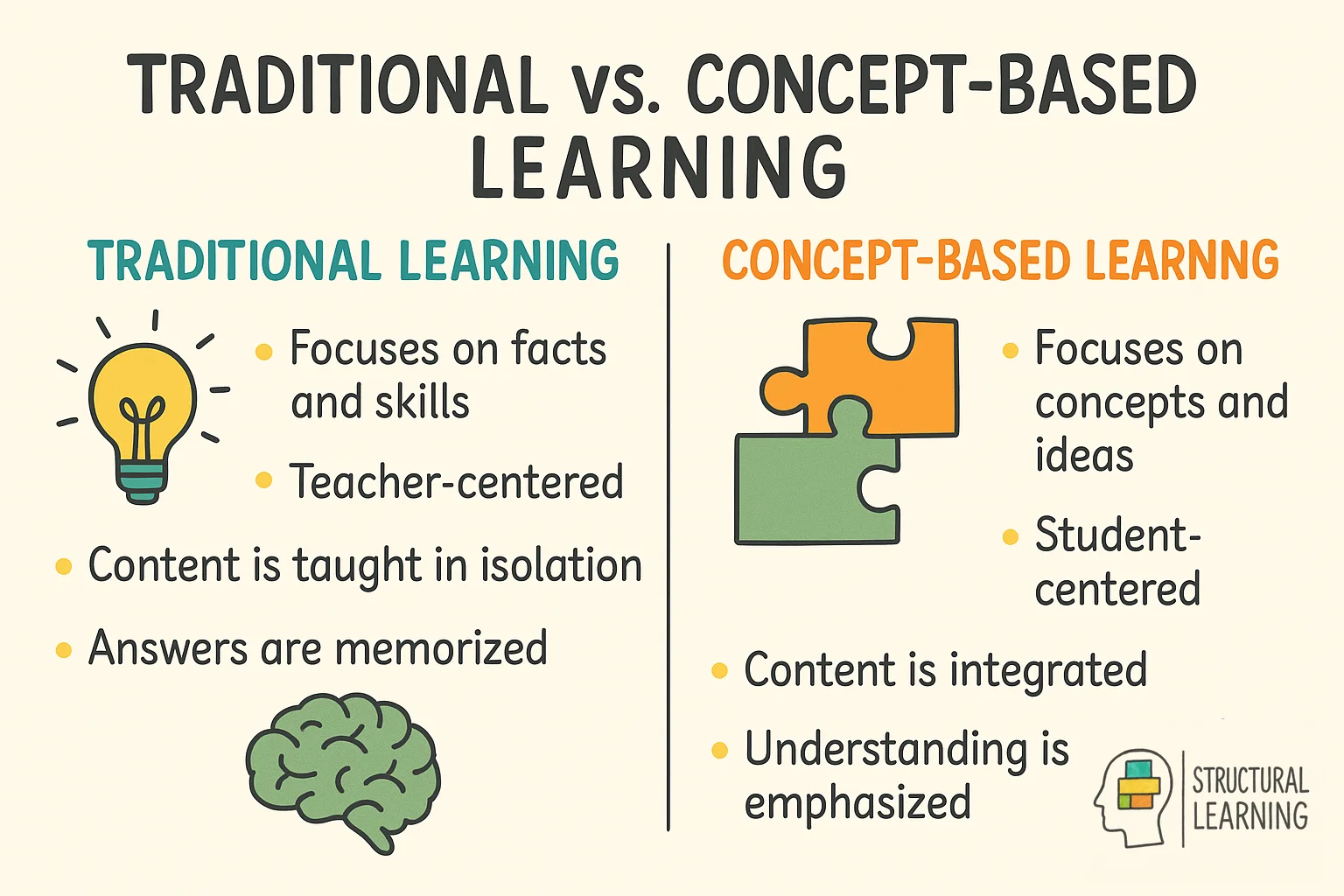 TRADITIONAL vs. CONCEPT-BASED LEARNING

TRADITIONAL LEARNING

• Focuses on facts and skills
• Teacher-centered
• Content is taught in isolation
• Answers are memorized

CONCEPT-BASED LEARNNG

• Focuses on concepts and ideas
• Student-centered
• Content is integrated
• Understanding is emphasized

STRUCTURAL LEARNING