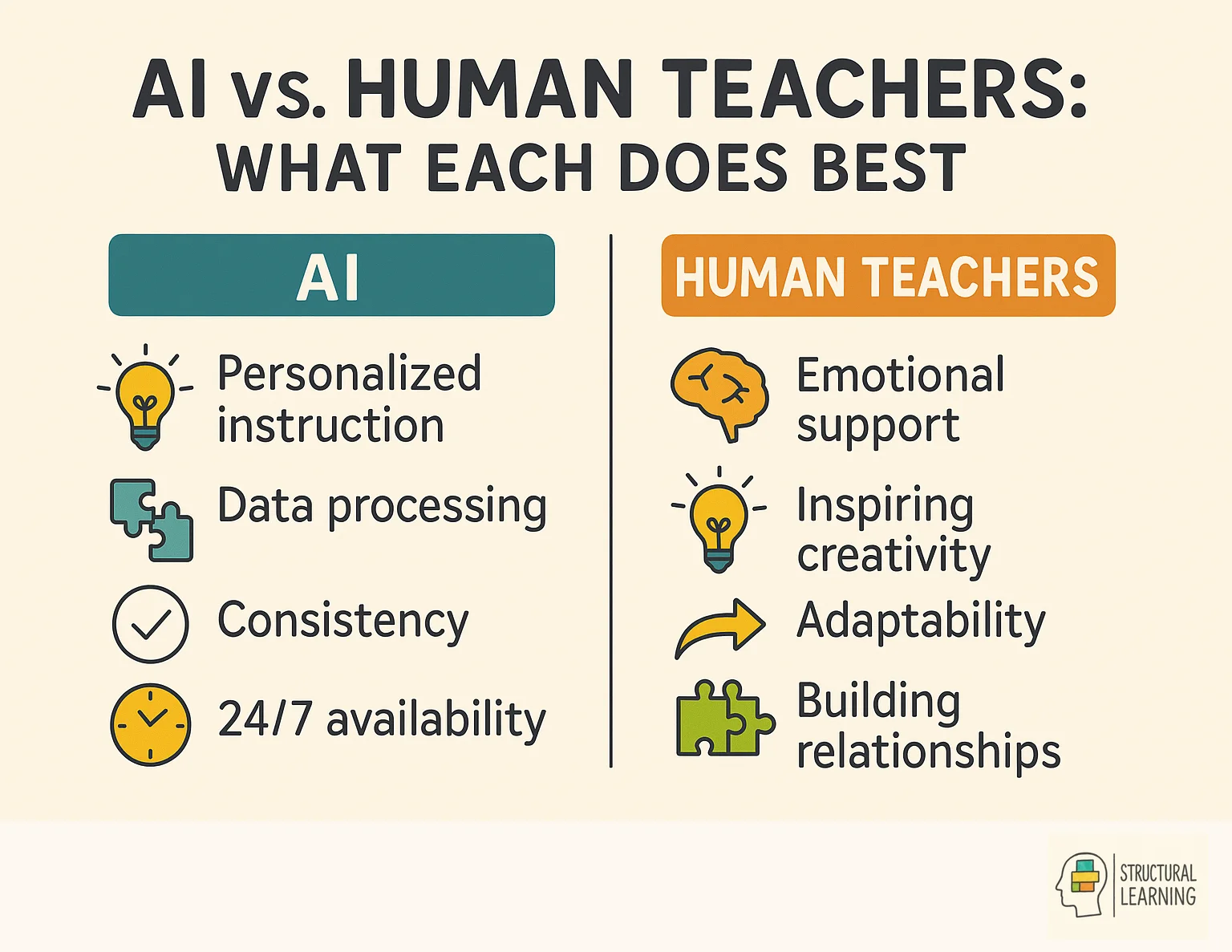 AI vs. HUMAN TEACHERS:
WHAT EACH DOES BEST

AI

Personalized instruction

Data processing

Consistency

24/7 availability

HUMAN TEACHERS

Emotional support

Inspiring creativity

Adaptability

Building relationships

STRUCTURAL LEARNING