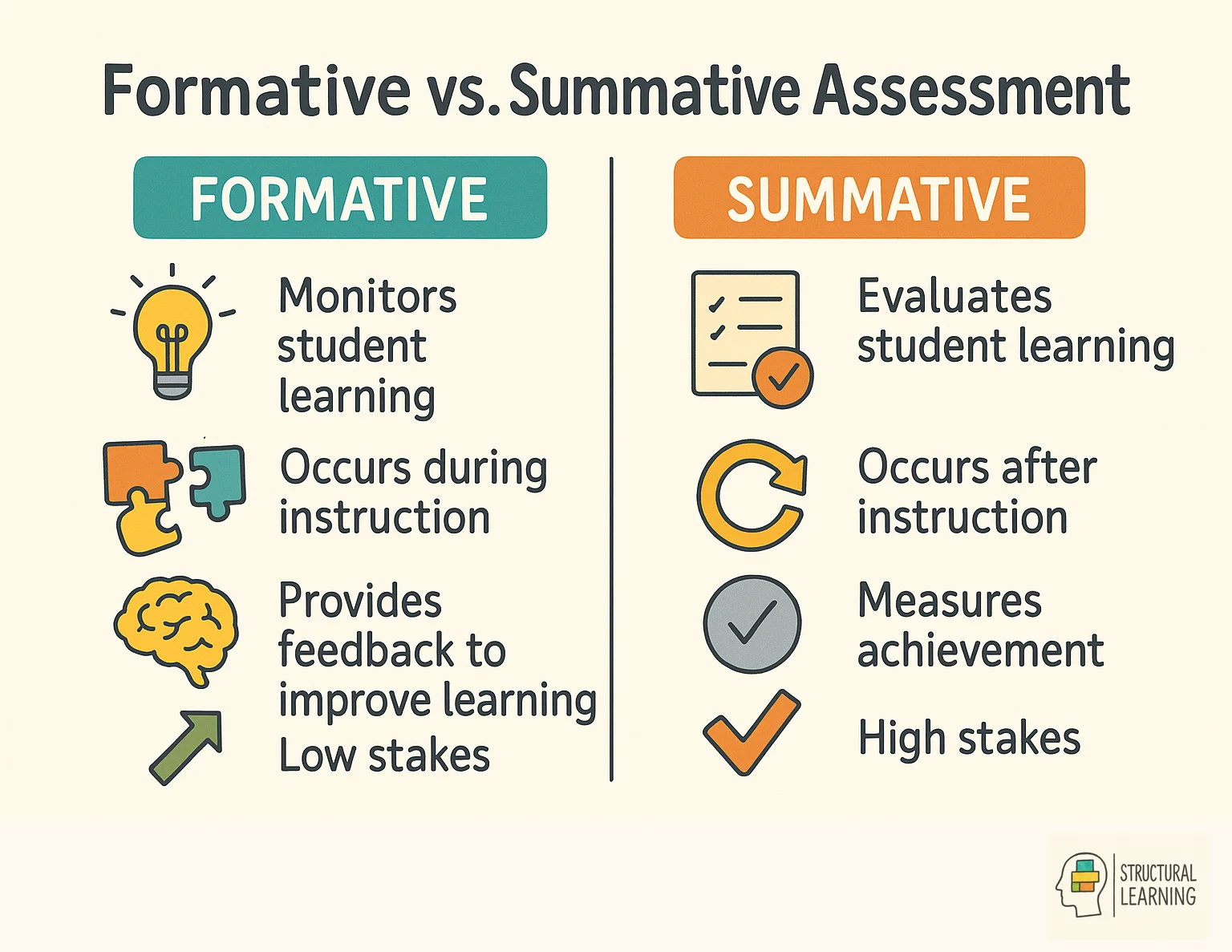 Formative vs. Summative Assessment

FORMATIVE

Monitors student learning

Occurs during instruction

Provides feedback to improve learning

Low stakes

SUMMATIVE

Evaluates student learning

Occurs after instruction

Measures achievement

High stakes

STRUCTURAL LEARNING