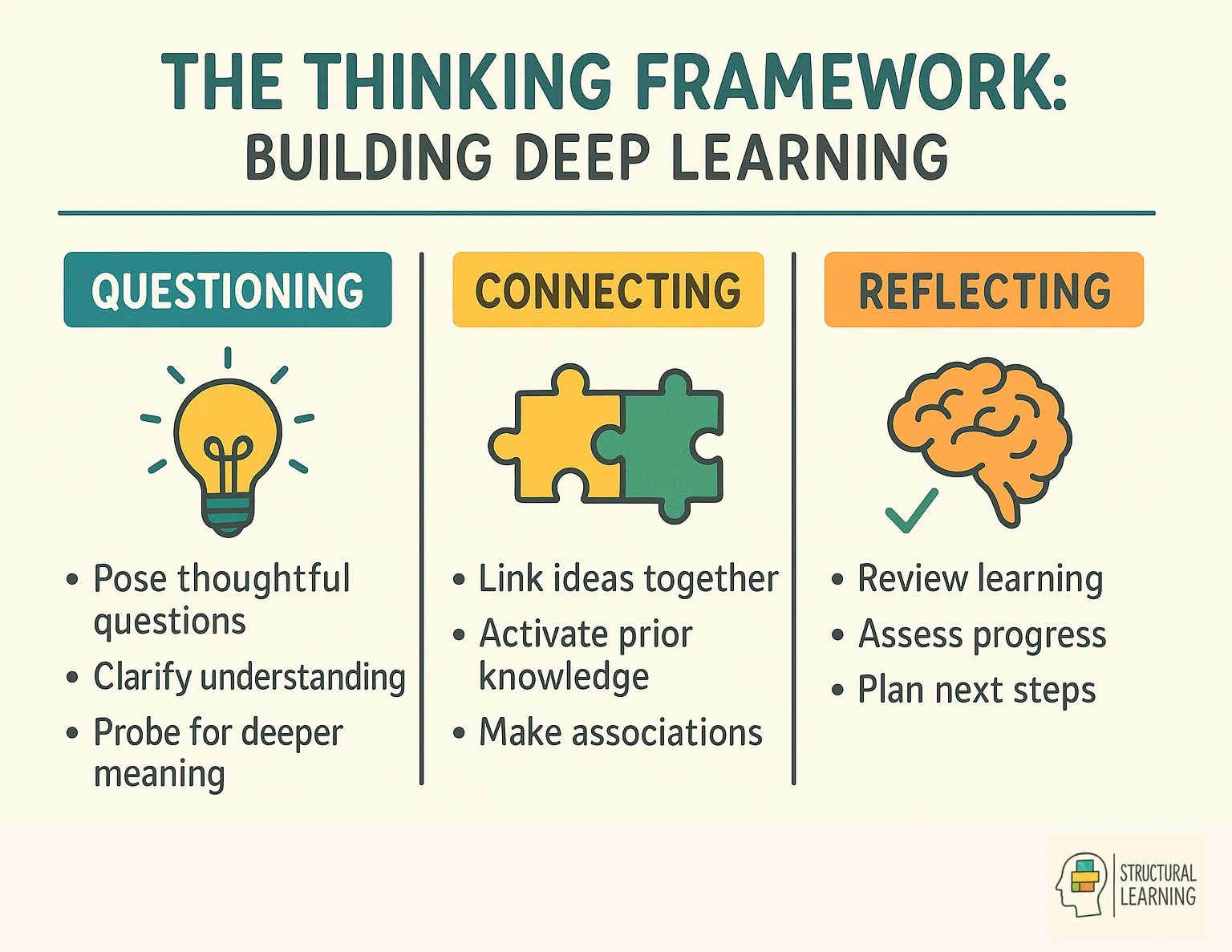 THE THINKING FRAMEWORK:
BUILDING DEEP LEARNING

QUESTIONING

• Pose thoughtful questions
• Clarify understanding
• Probe for deeper meaning

CONNECTING

• Link ideas together
• Activate prior knowledge
• Make associations

REFLECTING

• Review learning
• Assess progress
• Plan next steps

STRUCTURAL LEARNING