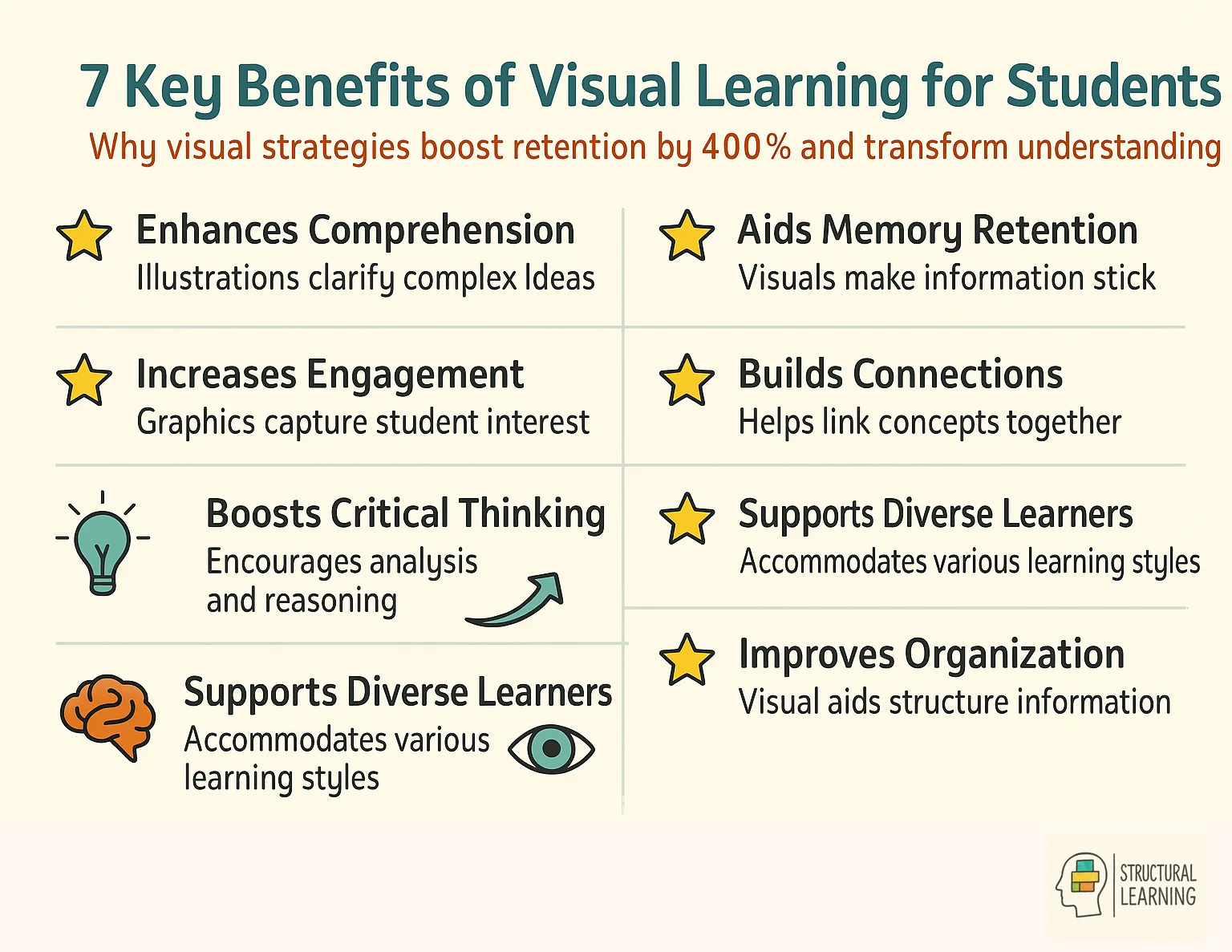 7 Key Benefits of Visual Learning for Students

Why visual strategies boost retention by 400% and transform understanding

Enhances Comprehension
Illustrations clarify complex Ideas

Increases Engagement
Graphics capture student interest

Boosts Critical Thinking
Encourages analysis and reasoning

Supports Diverse Learners
Accommodates various learning styles

Aids Memory Retention
Visuals make information stick

Builds Connections
Helps link concepts together

Supports Diverse Learners
Accommodates various learning styles

Improves Organization
Visual aids structure information

STRUCTURAL LEARNING