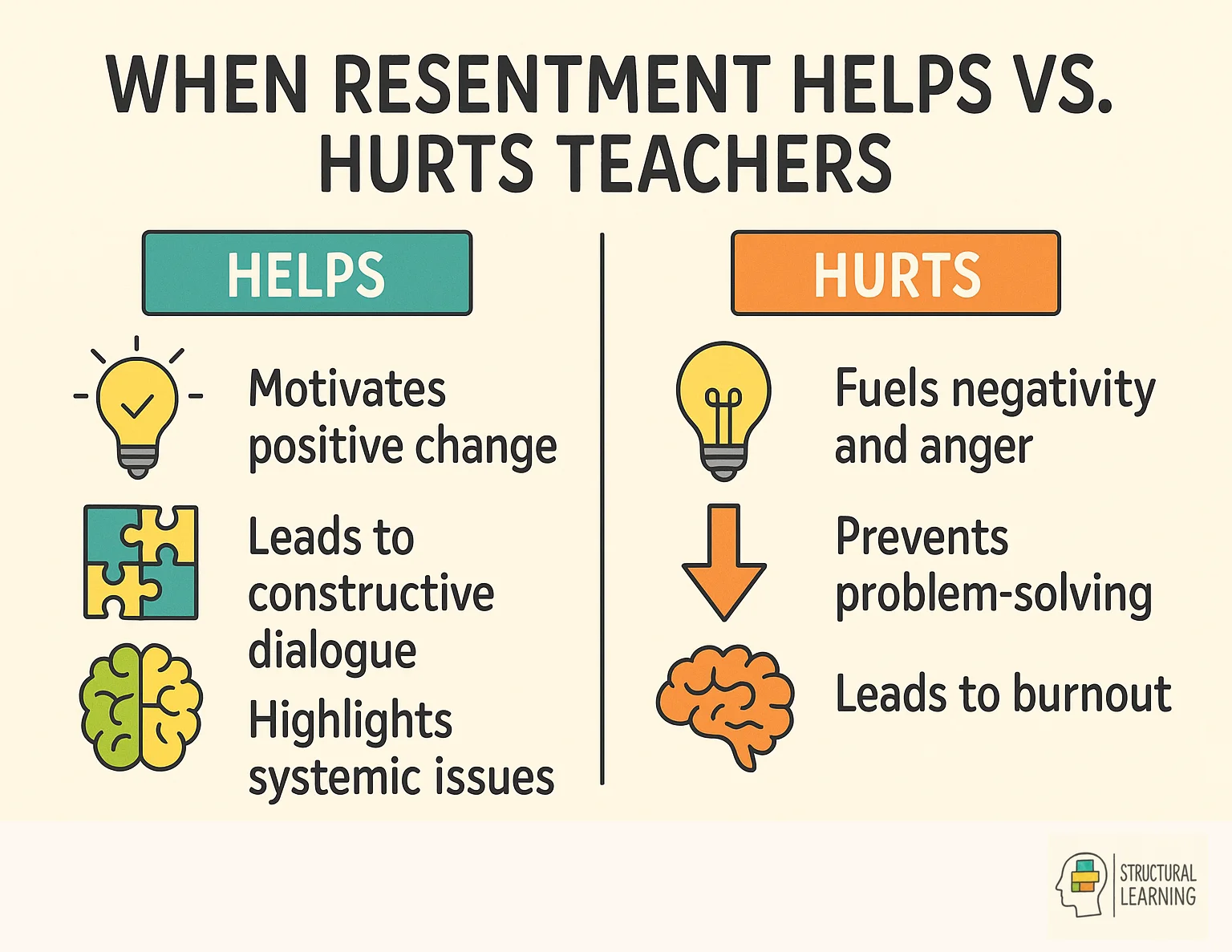 WHEN RESENTMENT HELPS VS. HURTS TEACHERS

HELPS

Motivates positive change

Leads to constructive dialogue

Highlights systemic issues

HURTS

Fuels negativity and anger

Prevents problem-solving

Leads to burnout

STRUCTURAL LEARNING