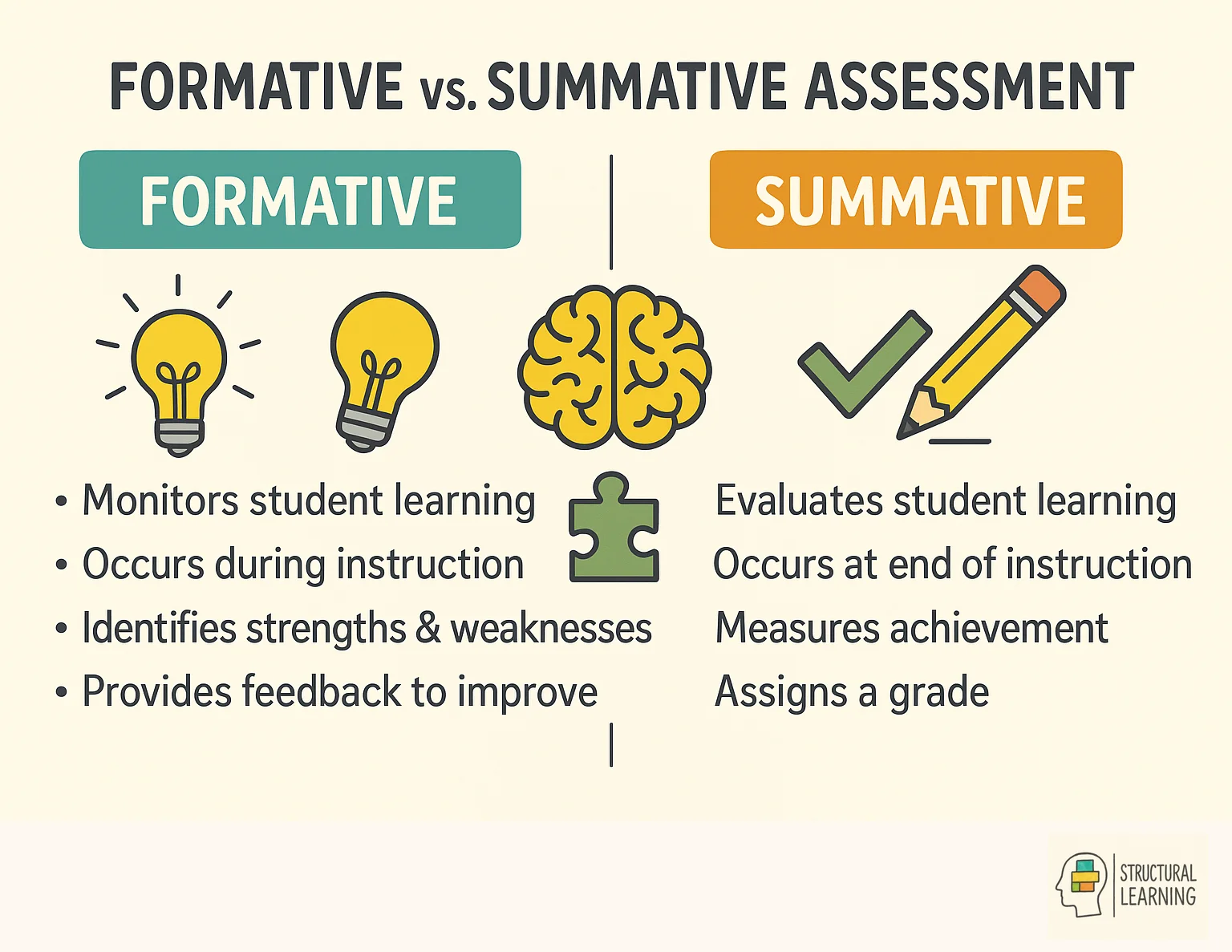 FORMATIVE vs. SUMMATIVE ASSESSMENT

FORMATIVE

• Monitors student learning
• Occurs during instruction
• Identifies strengths & weaknesses
• Provides feedback to improve

SUMMATIVE

Evaluates student learning
Occurs at end of instruction
Measures achievement
Assigns a grade

STRUCTURAL LEARNING