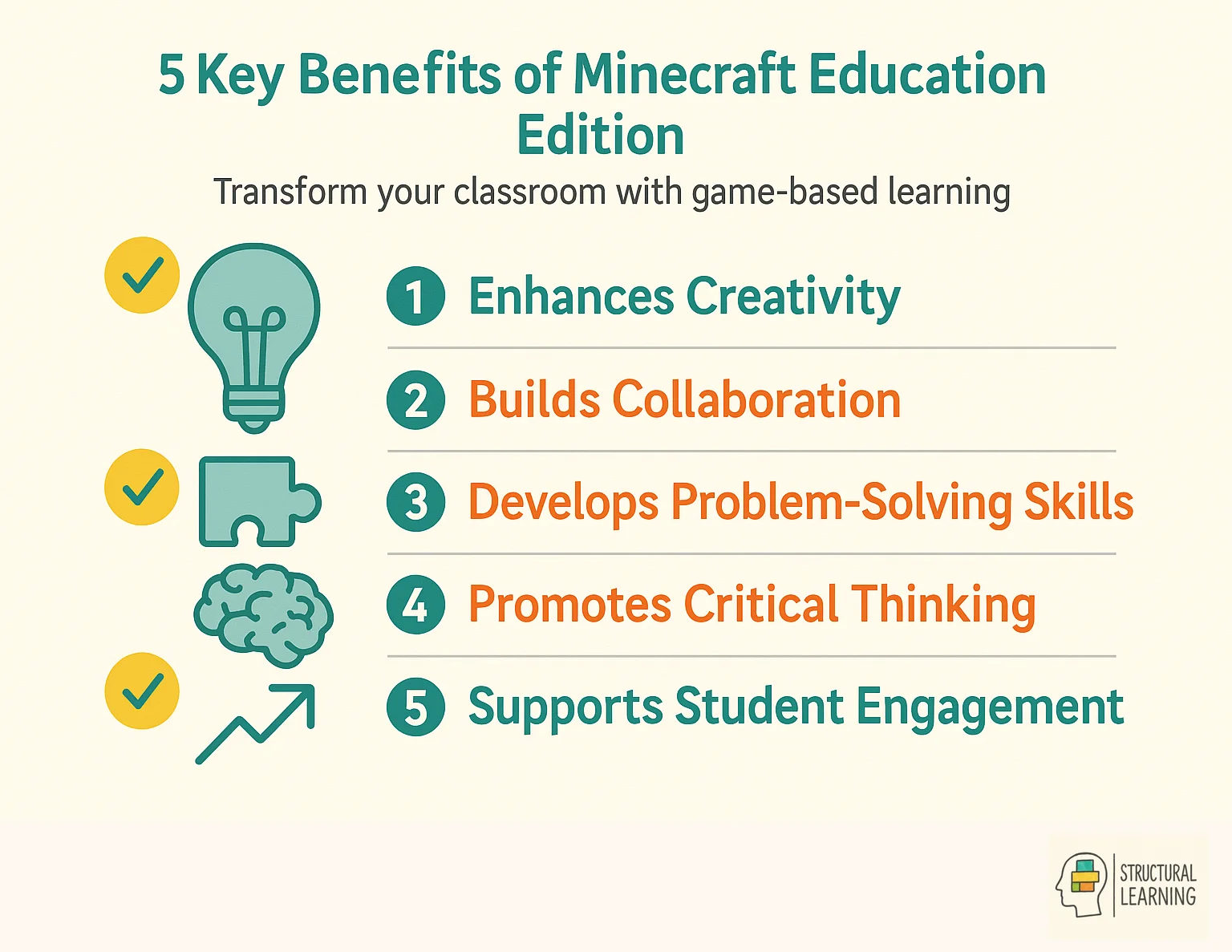 5 Key Benefits of Minecraft Education Edition

Transform your classroom with game-based learning

1 Enhances Creativity

2 Builds Collaboration

3 Develops Problem-Solving Skills

4 Promotes Critical Thinking

5 Supports Student Engagement

STRUCTURAL LEARNING