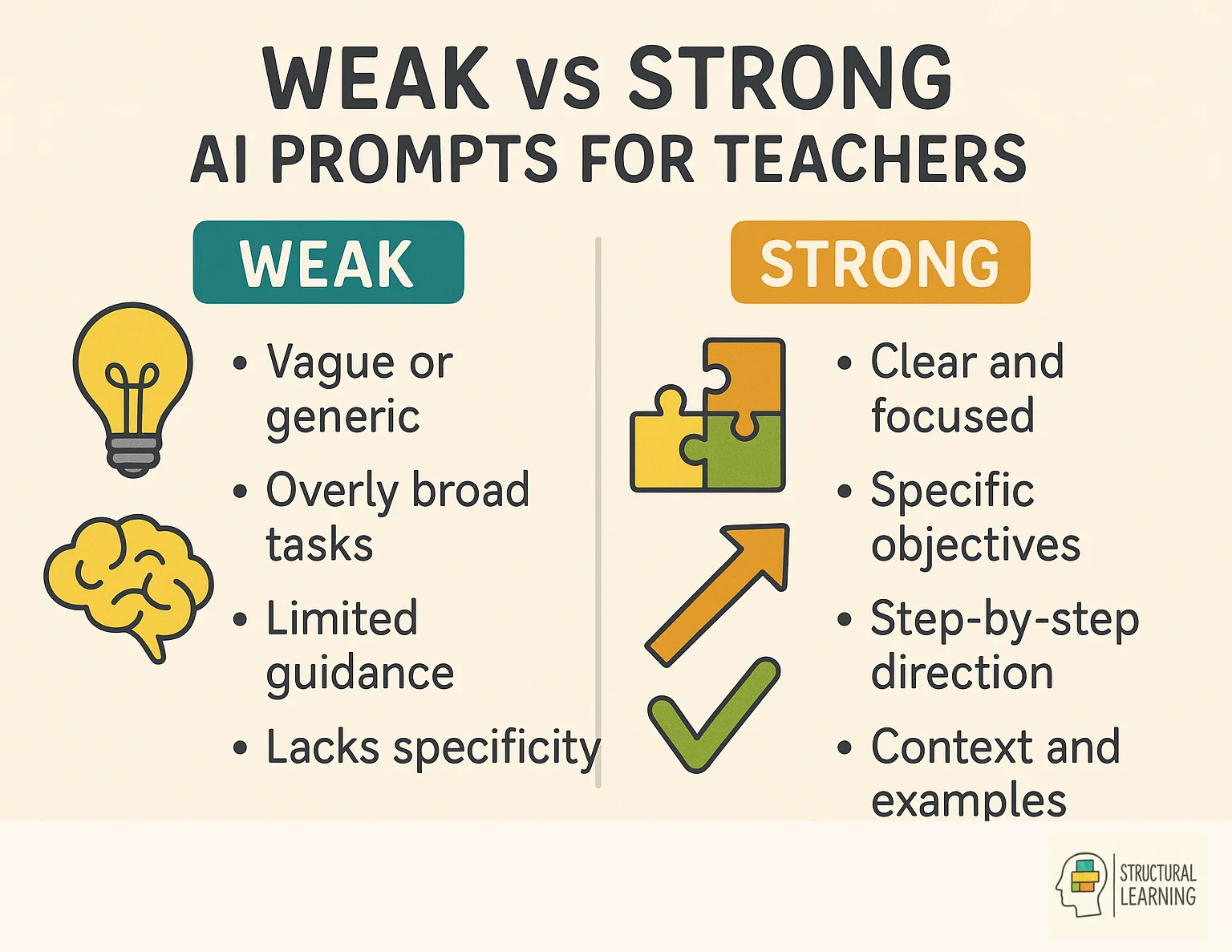 WEAK vs STRONG
AI PROMPTS FOR TEACHERS

WEAK

• Vague or generic
• Overly broad tasks
• Limited guidance
• Lacks specificity

STRONG

• Clear and focused
• Specific objectives
• Step-by-step direction
• Context and examples

STRUCTURAL LEARNING