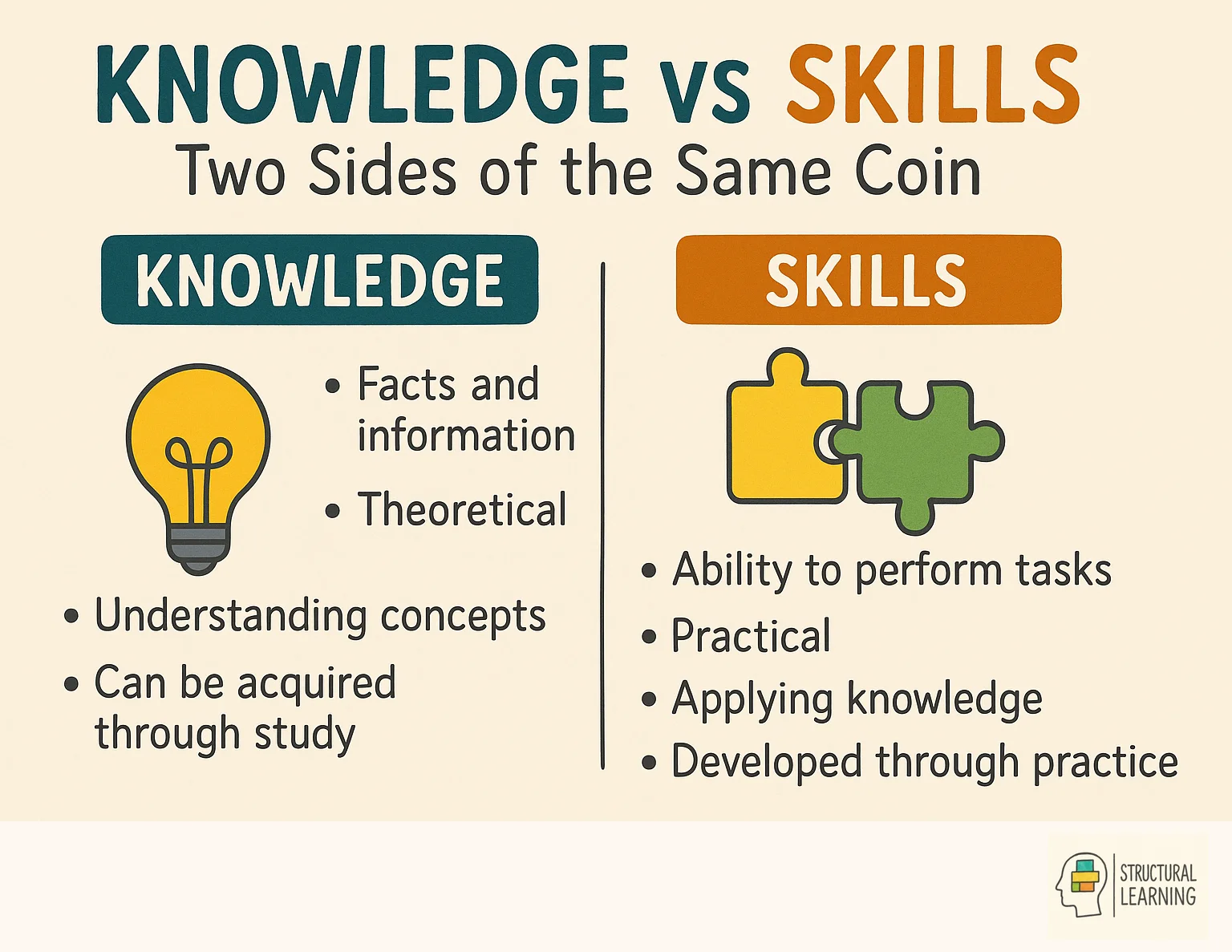 KNOWLEDGE vs SKILLS
Two Sides of the Same Coin

KNOWLEDGE

• Facts and information
• Theoretical
• Understanding concepts
• Can be acquired through study

SKILLS

• Ability to perform tasks
• Practical
• Applying knowledge
• Developed through practice

STRUCTURAL LEARNING