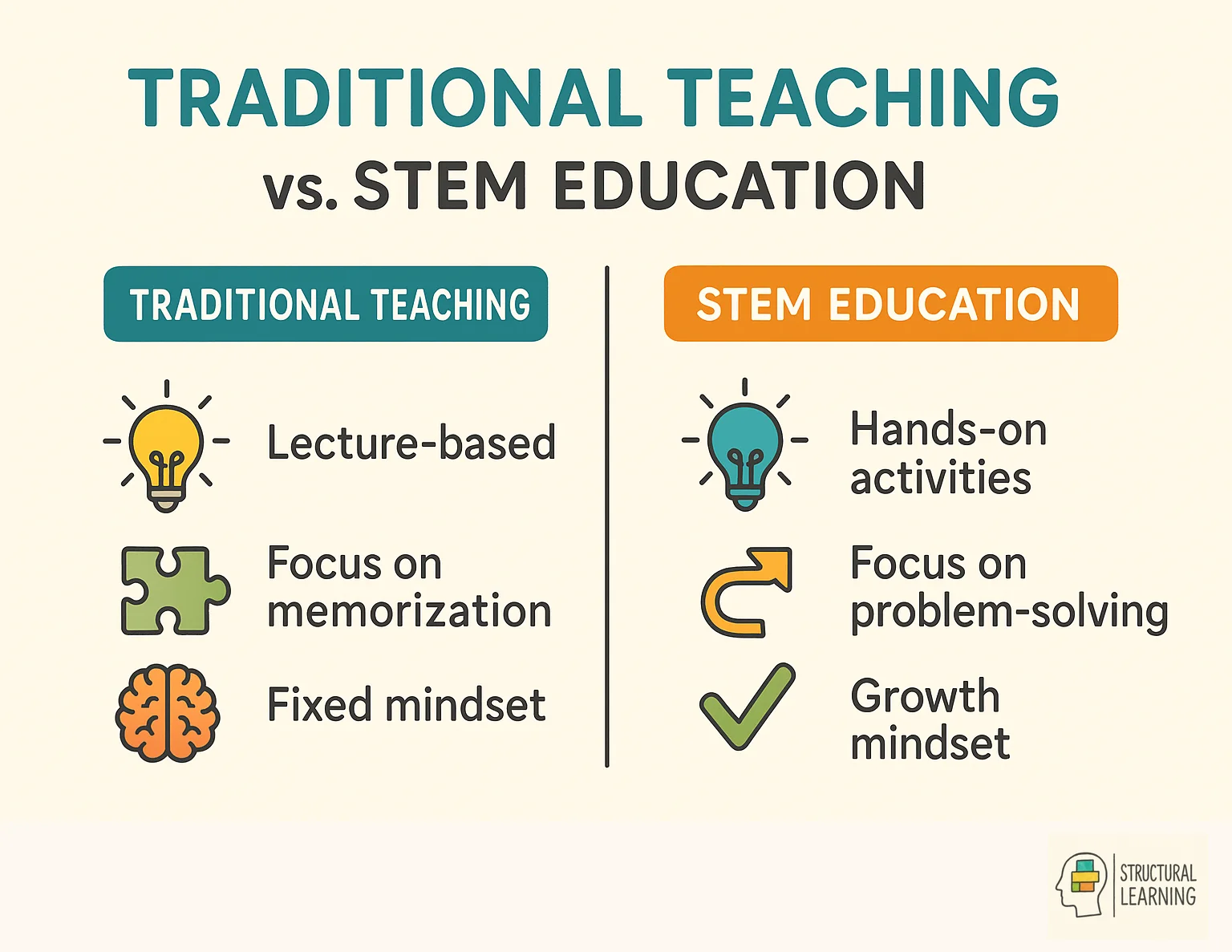 TRADITIONAL TEACHING
vs. STEM EDUCATION

TRADITIONAL TEACHING

Lecture-based

Focus on memorization

Fixed mindset

STEM EDUCATION

Hands-on activities

Focus on problem-solving

Growth mindset

STRUCTURAL LEARNING