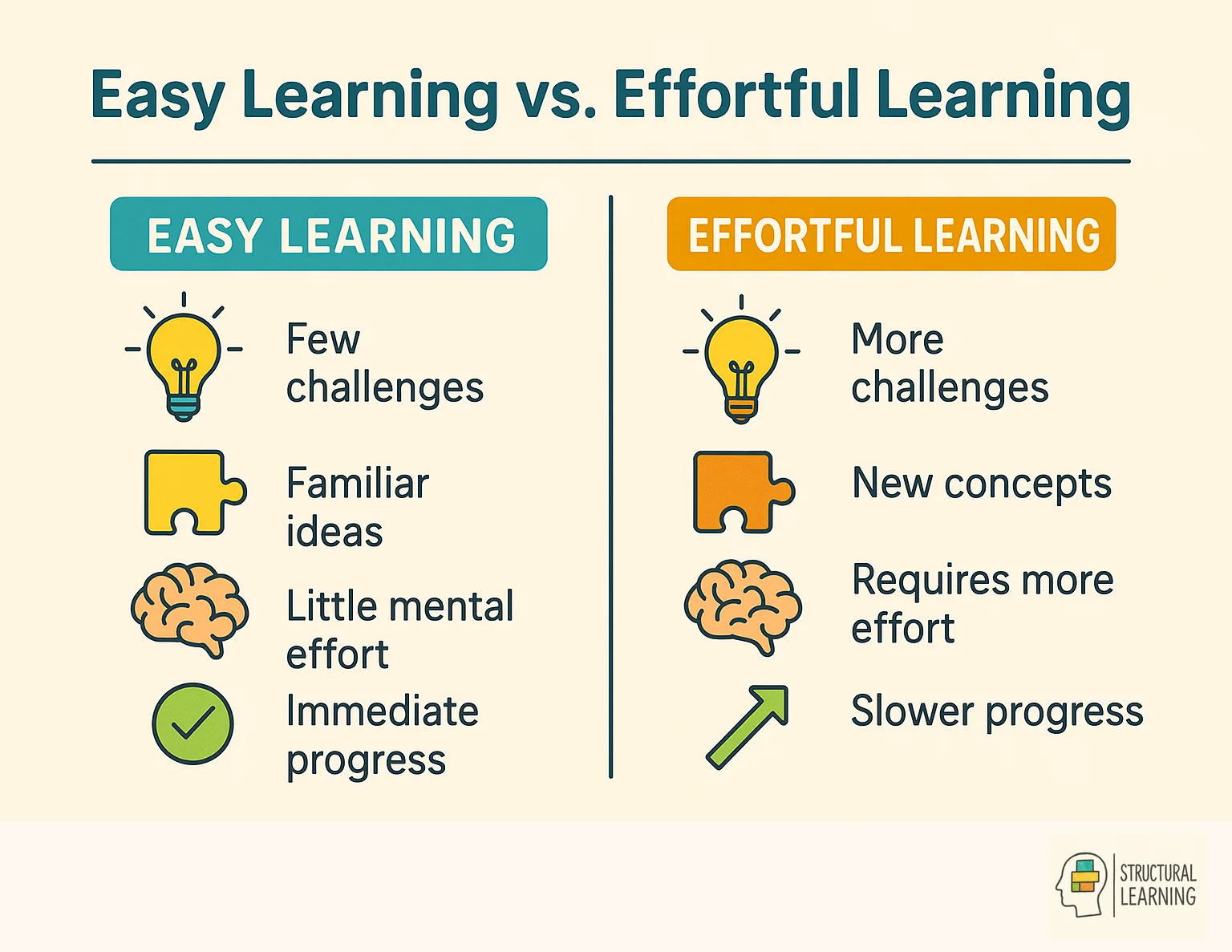 Easy Learning vs. Effortful Learning

EASY LEARNING

Few challenges

Familiar ideas

Little mental effort

Immediate progress

EFFORTFUL LEARNING

More challenges

New concepts

Requires more effort

Slower progress

STRUCTURAL LEARNING