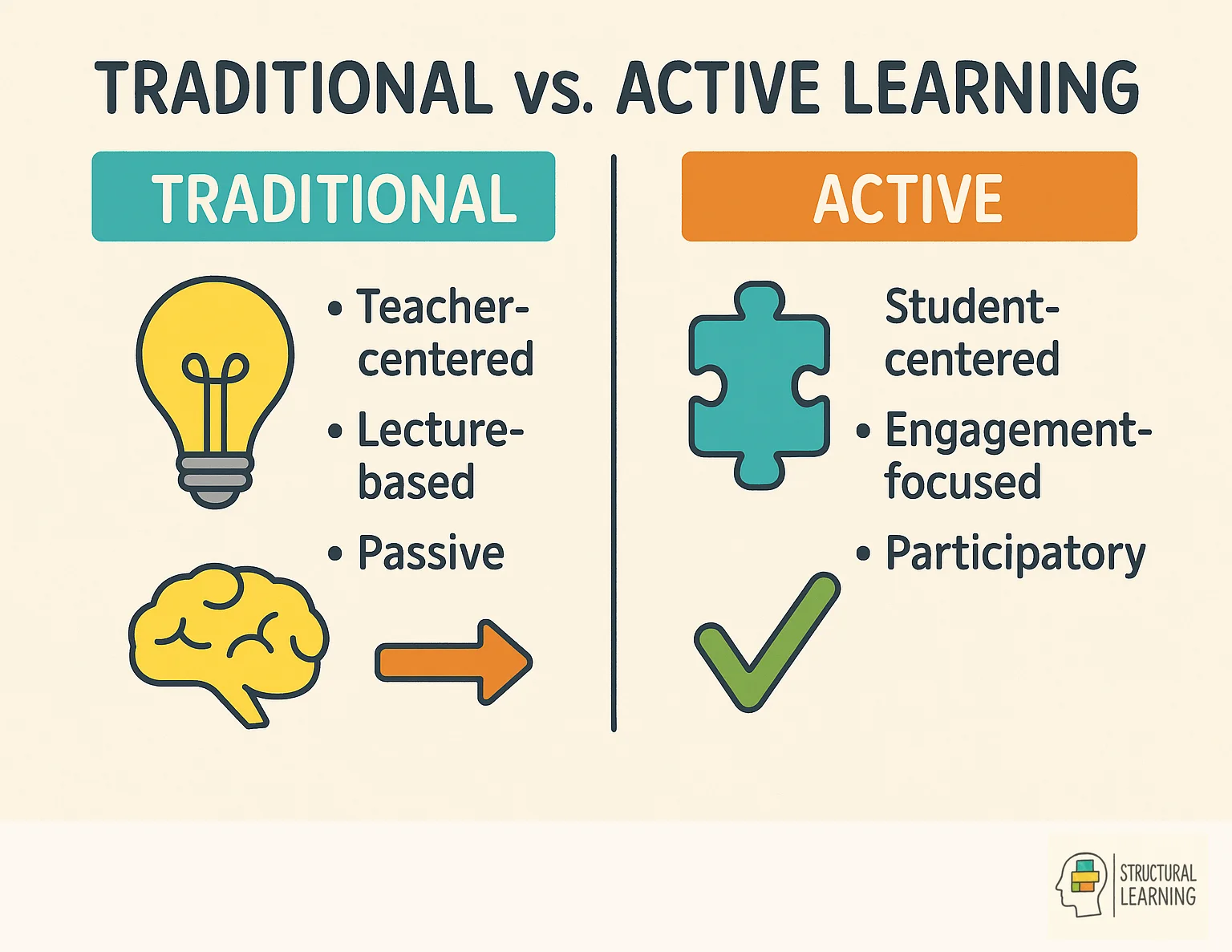 TRADITIONAL vs. ACTIVE LEARNING

TRADITIONAL

• Teacher-centered
• Lecture-based
• Passive

ACTIVE

Student-centered
• Engagement-focused
• Participatory

STRUCTURAL LEARNING