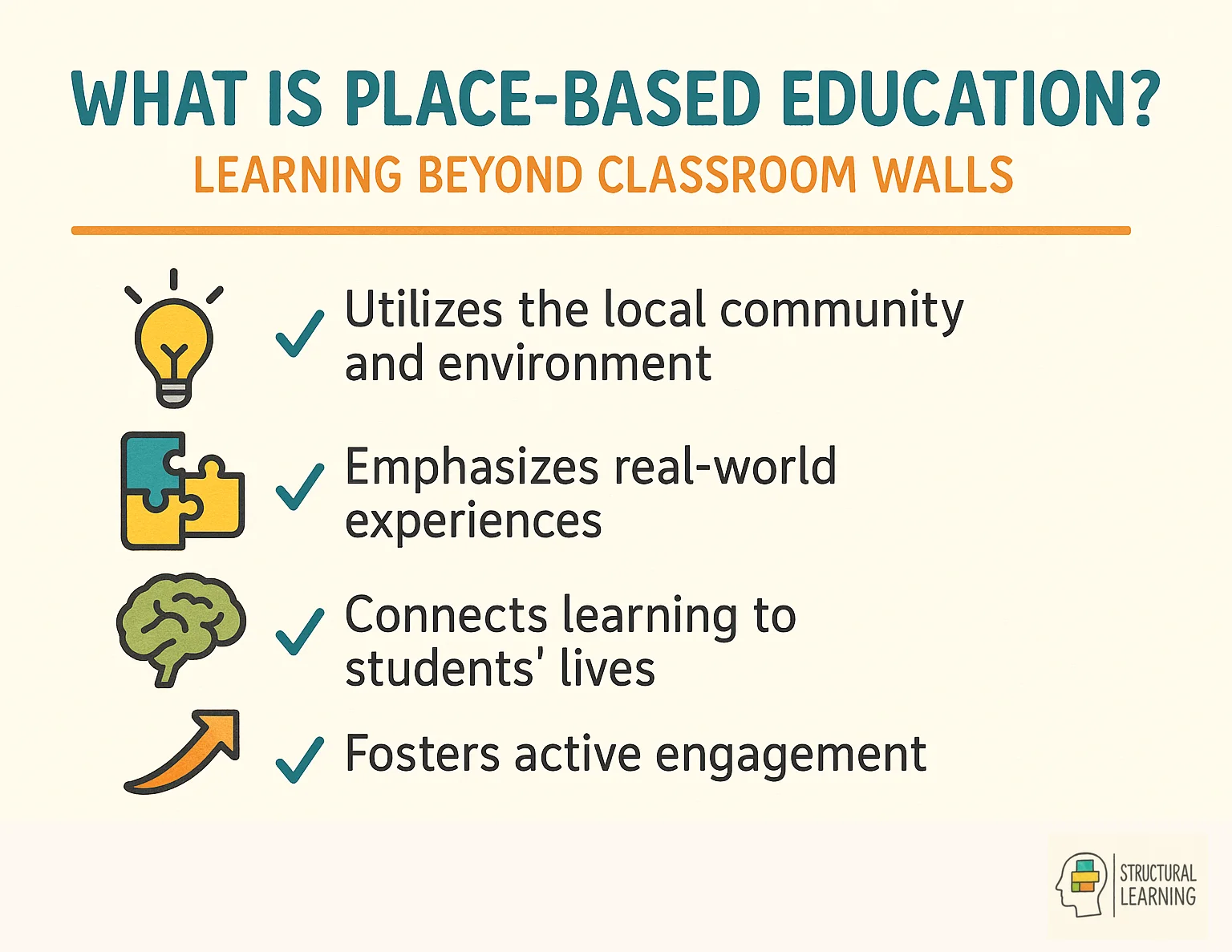 WHAT IS PLACE-BASED EDUCATION?
LEARNING BEYOND CLASSROOM WALLS

✓ Utilizes the local community and environment

✓ Emphasizes real-world experiences

✓ Connects learning to students' lives

✓ Fosters active engagement

STRUCTURAL LEARNING