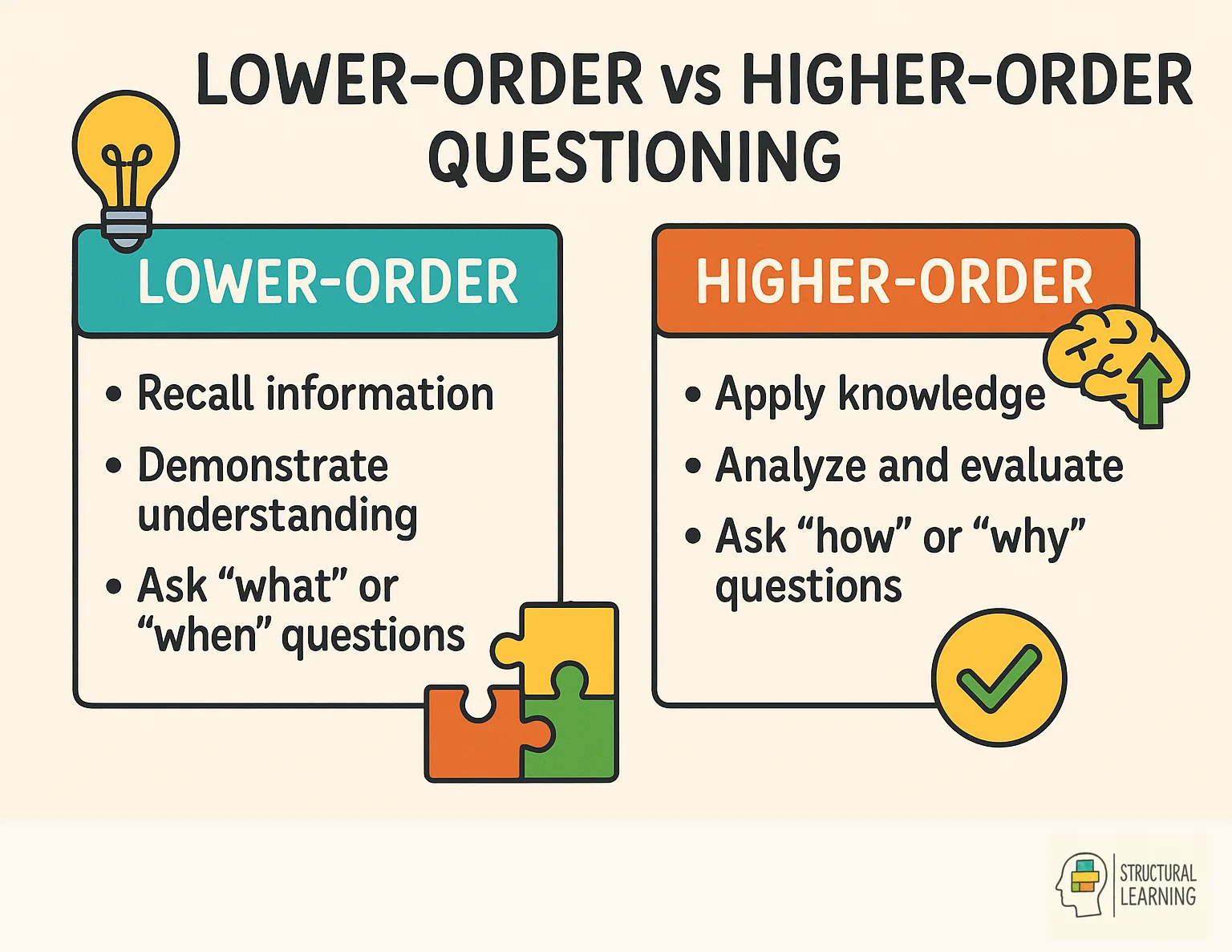 LOWER-ORDER vs HIGHER-ORDER QUESTIONING

LOWER-ORDER

• Recall information
• Demonstrate understanding
• Ask “what” or “when” questions

HIGHER-ORDER

• Apply knowledge
• Analyze and evaluate
• Ask “how” or “why” questions

STRUCTURAL LEARNING