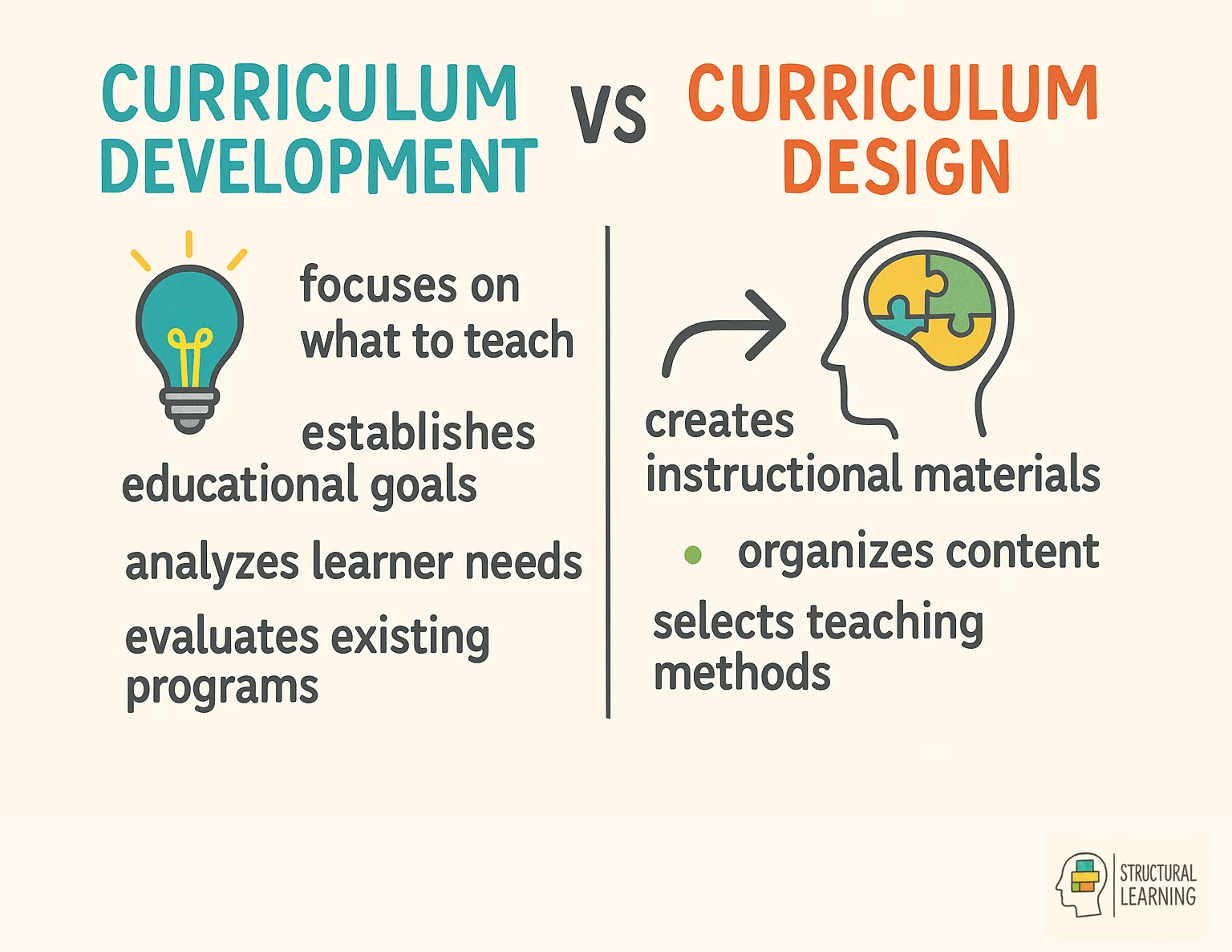 CURRICULUM DEVELOPMENT

VS

CURRICULUM DESIGN

focuses on what to teach

establishes educational goals

analyzes learner needs

evaluates existing programs

creates instructional materials

organizes content

selects teaching methods

STRUCTURAL LEARNING