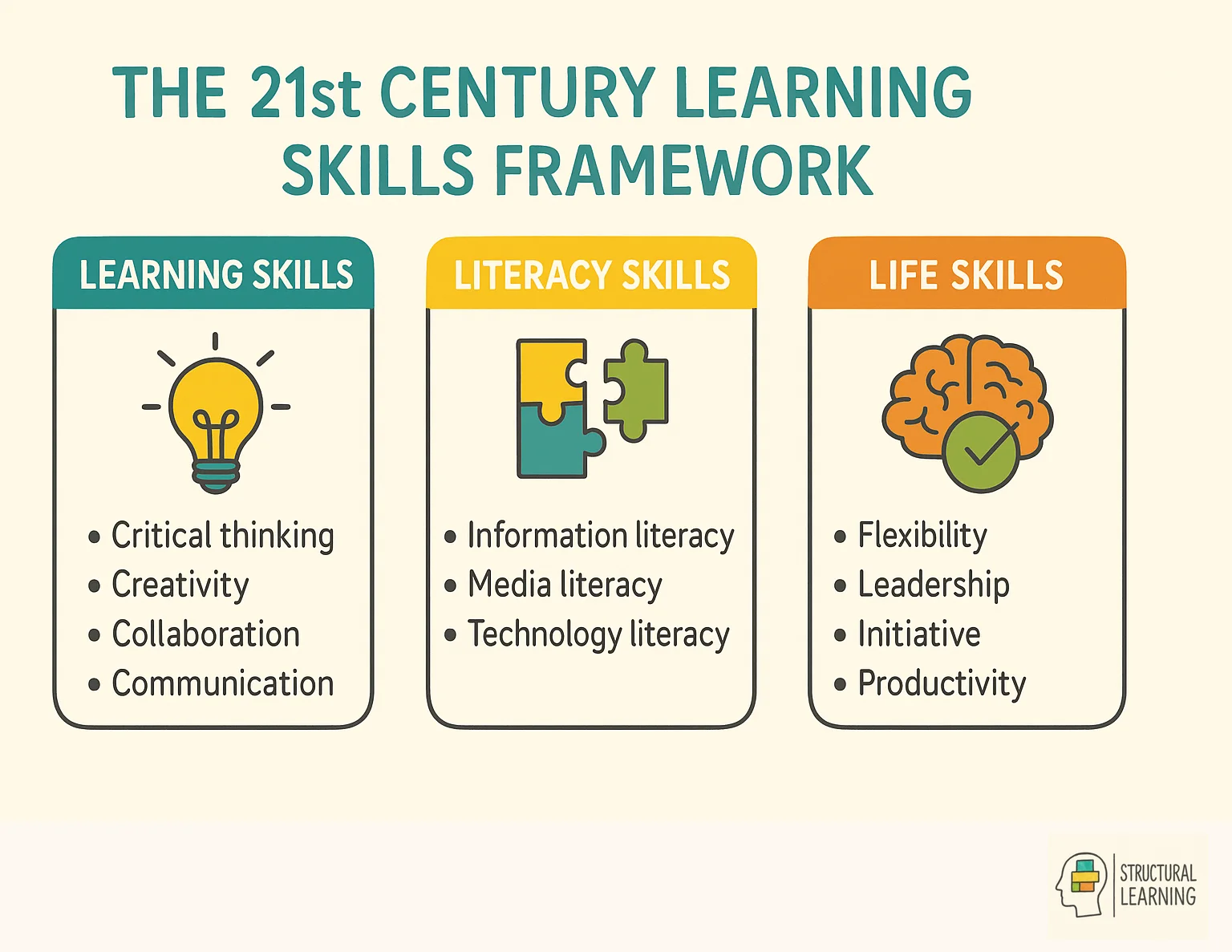 THE 21st CENTURY LEARNING SKILLS FRAMEWORK

LEARNING SKILLS

• Critical thinking
• Creativity
• Collaboration
• Communication

LITERACY SKILLS

• Information literacy
• Media literacy
• Technology literacy

LIFE SKILLS

• Flexibility
• Leadership
• Initiative
• Productivity

STRUCTURAL LEARNING