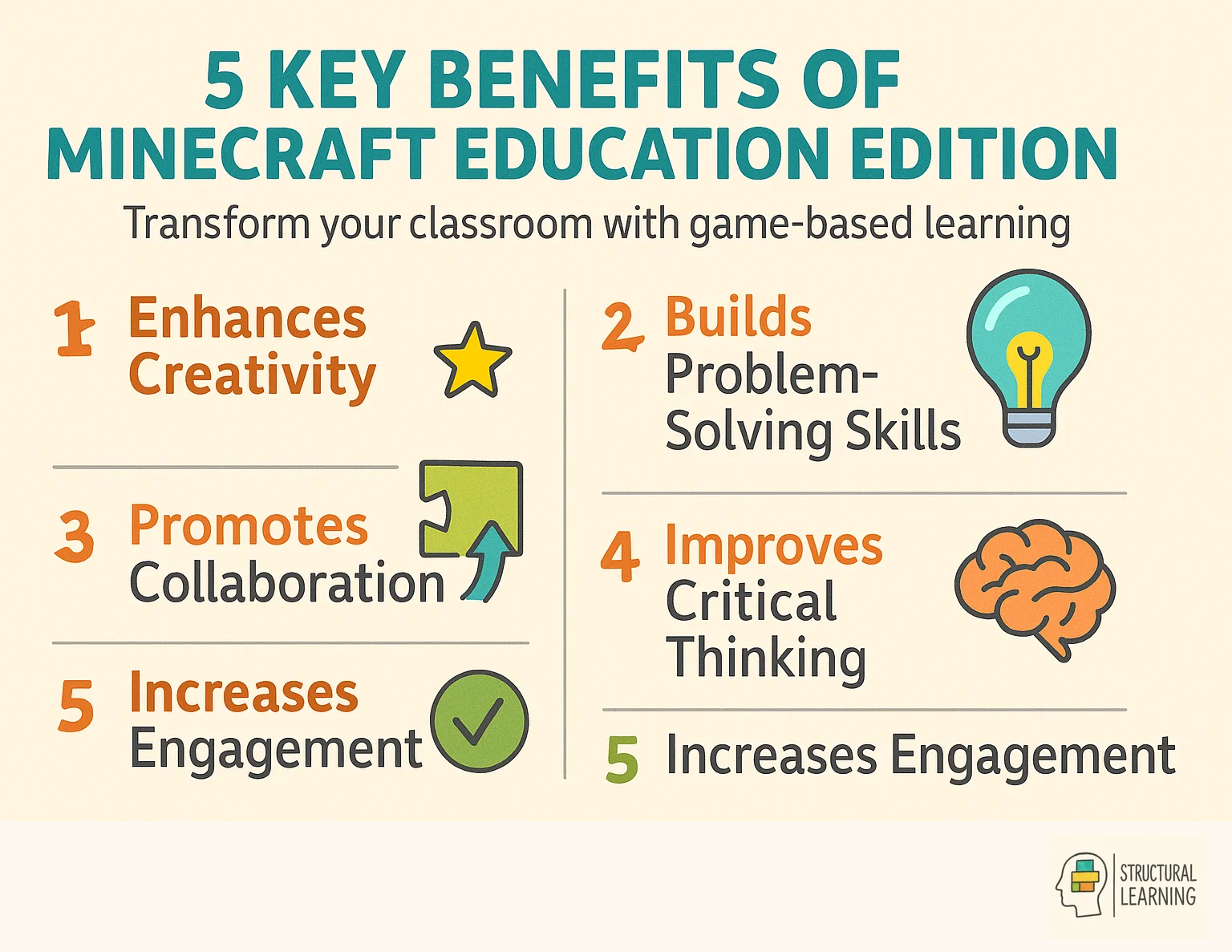 5 KEY BENEFITS OF MINECRAFT EDUCATION EDITION

Transform your classroom with game-based learning

1 Enhances Creativity

3 Promotes Collaboration

5 Increases Engagement

2 Builds Problem-Solving Skills

4 Improves Critical Thinking

5 Increases Engagement

STRUCTURAL LEARNING