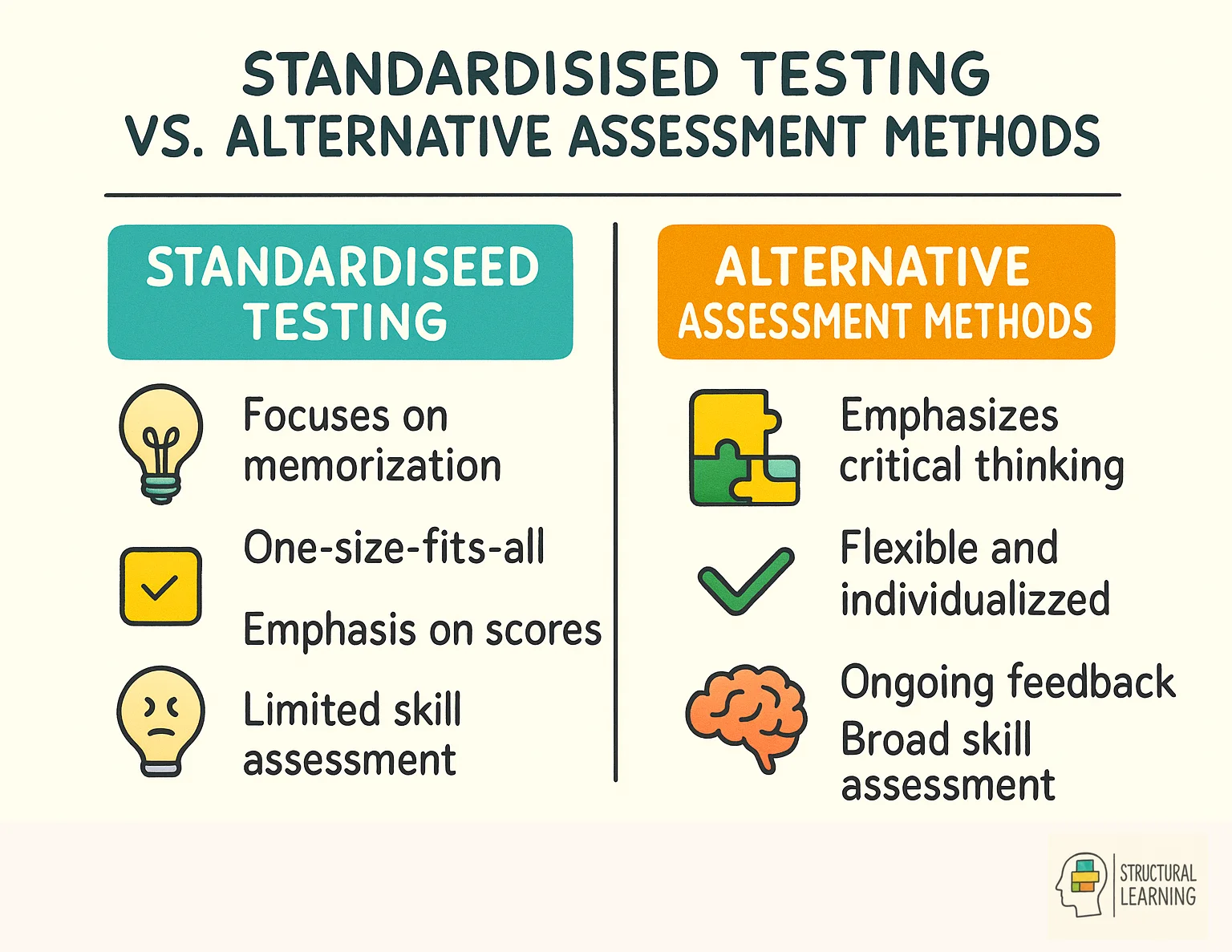 STANDARDISISED TESTING VS. ALTERNATIVE ASSESSMENT METHODS

STANDARDISEED TESTING

Focuses on memorization

One-size-fits-all

Emphasis on scores

Limited skill assessment

ALTERNATIVE ASSESSMENT METHODS

Emphasizes critical thinking

Flexible and individualizzed

Ongoing feedback

Broad skill assessment

STRUCTURAL LEARNING