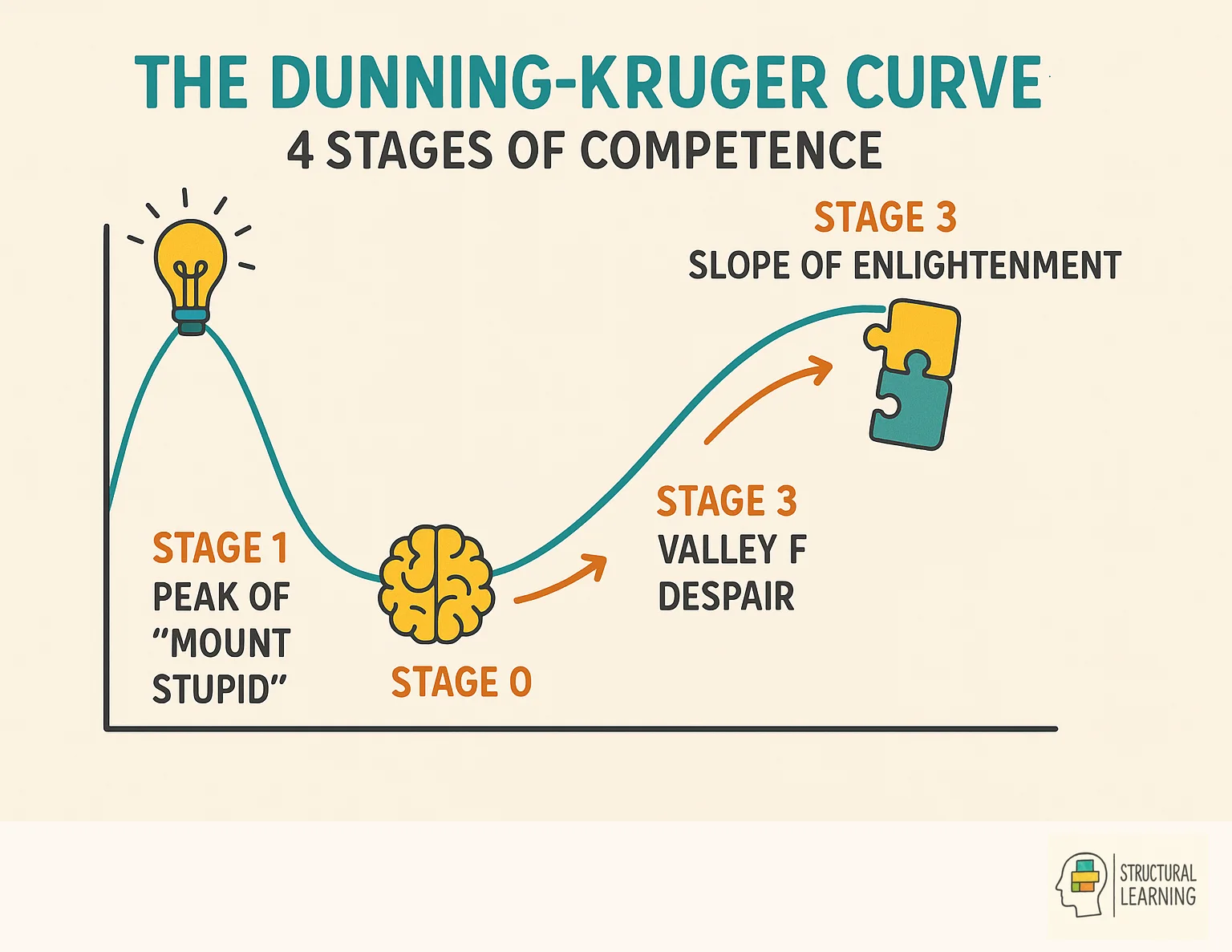 THE DUNNING-KRUGER CURVE
4 STAGES OF COMPETENCE

STAGE 3
SLOPE OF ENLIGHTENMENT

STAGE 1
PEAK OF "MOUNT STUPID"

STAGE 0

STAGE 3
VALLEY F DESPAIR

STRUCTURAL LEARNING