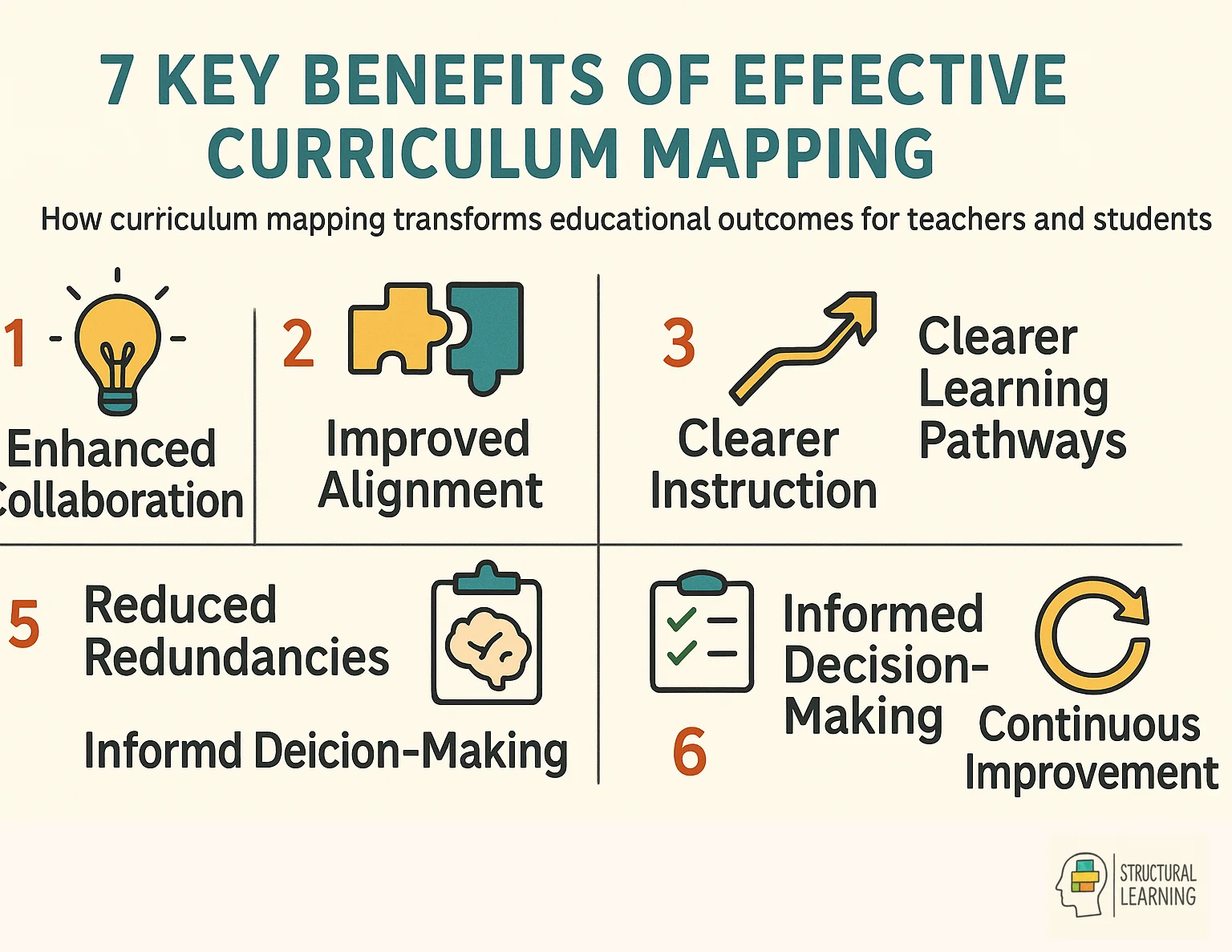 7 KEY BENEFITS OF EFFECTIVE CURRICULUM MAPPING

How curriculum mapping transforms educational outcomes for teachers and students

1

Enhanced Collaboration

2

Improved Alignment

3

Clearer Instruction

Clearer Learning Pathways

5

Reduced Redundancies

Informd Deicion-Making

6

Informed Decision-Making

Continuous Improvement

STRUCTURAL LEARNING