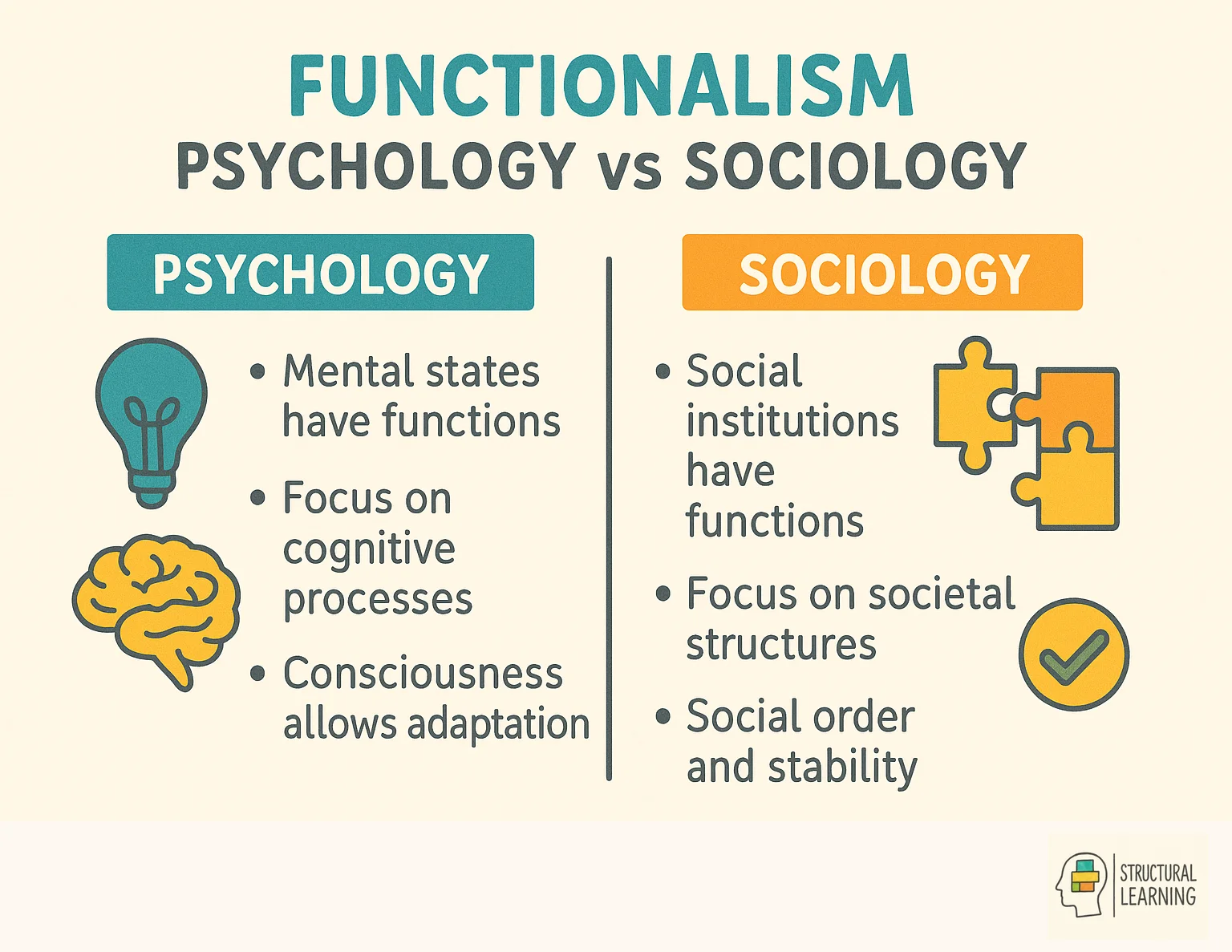 FUNCTIONALISM
PSYCHOLOGY vs SOCIOLOGY

PSYCHOLOGY

• Mental states have functions
• Focus on cognitive processes
• Consciousness allows adaptation

SOCIOLOGY

• Social institutions have functions
• Focus on societal structures
• Social order and stability

STRUCTURAL LEARNING