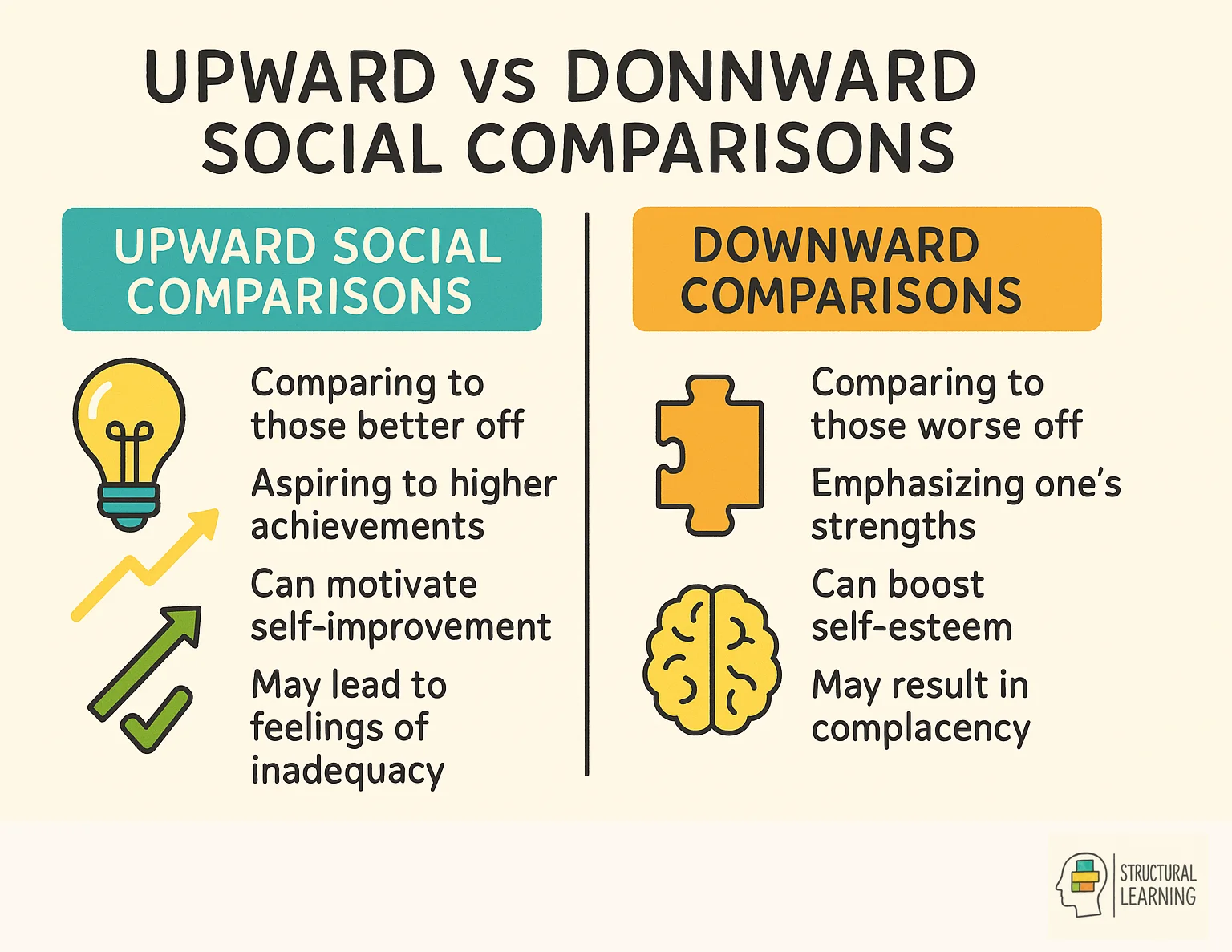 UPWARD vs DONNWARD SOCIAL COMPARISONS

UPWARD SOCIAL COMPARISONS

Comparing to those better off

Aspiring to higher achievements

Can motivate self-improvement

May lead to feelings of inadequacy

DOWNWARD COMPARISONS

Comparing to those worse off

Emphasizing one's strengths

Can boost self-esteem

May result in complacency

STRUCTURAL LEARNING