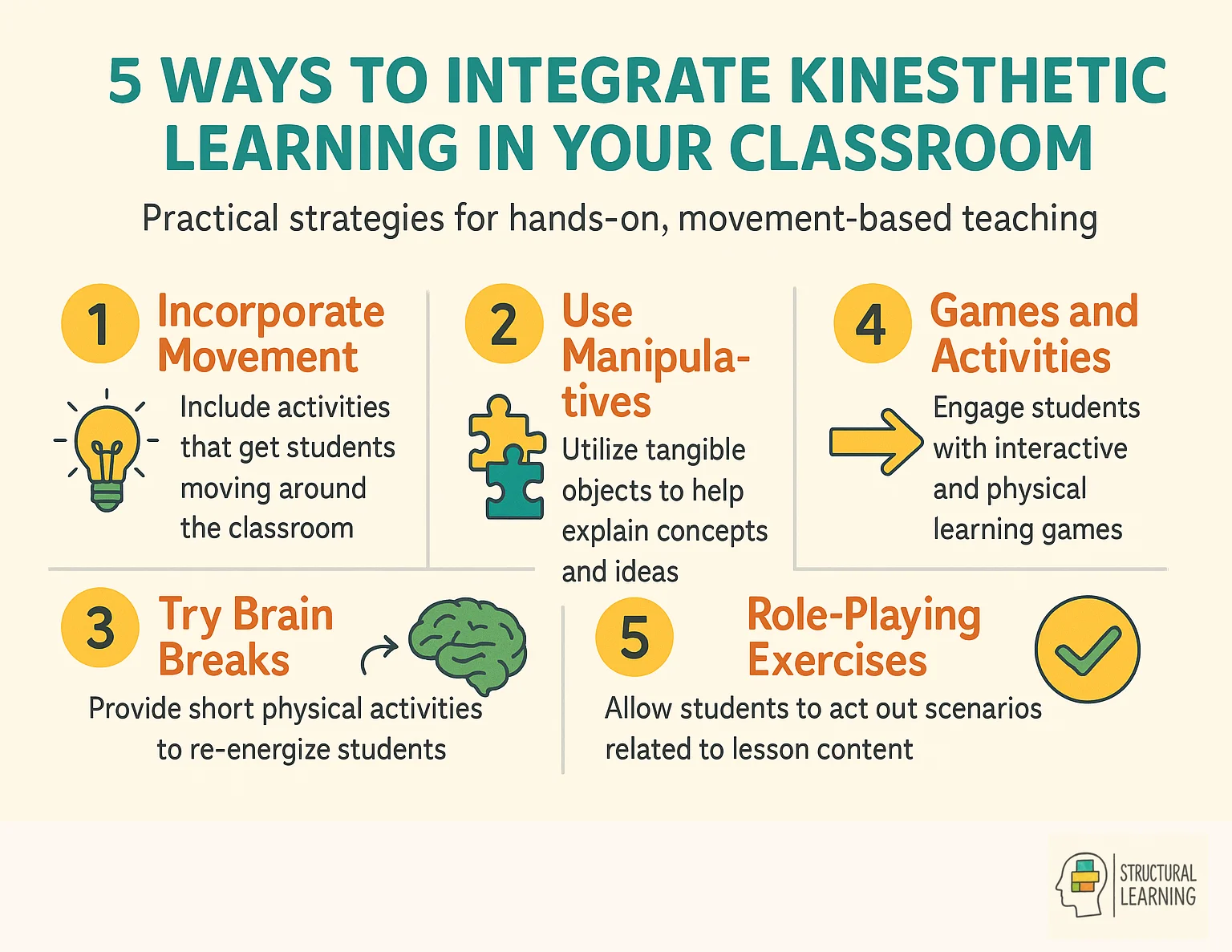 5 WAYS TO INTEGRATE KINESTHETIC LEARNING IN YOUR CLASSROOM

Practical strategies for hands-on, movement-based teaching

1 Incorporate Movement

Include activities that get students moving around the classroom

2 Use Manipulatives

Utilize tangible objects to help explain concepts and ideas

4 Games and Activities

Engage students with interactive and physical learning games

3 Try Brain Breaks

Provide short physical activities to re-energize students

5 Role-Playing Exercises

Allow students to act out scenarios related to lesson content

STRUCTURAL LEARNING